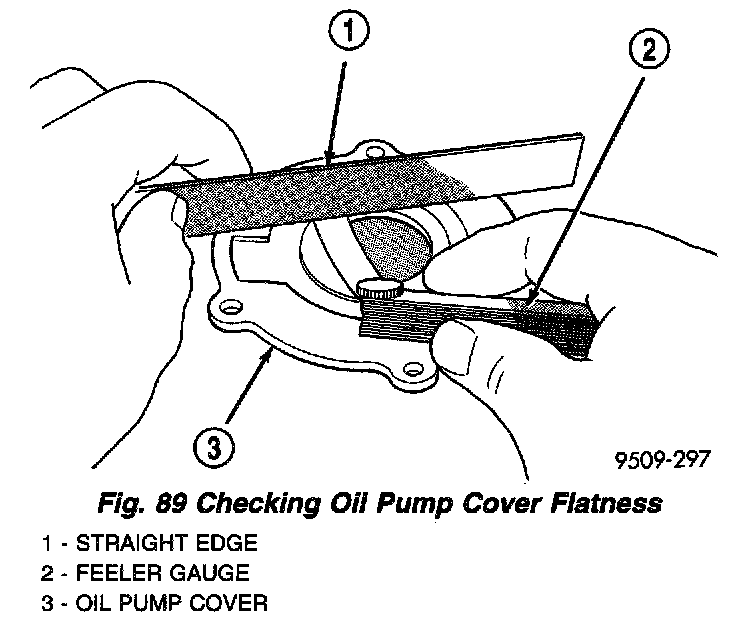 1

2

3

9509-297

Fig. 89 Checking Oil Pump Cover Flatness

1 - STRAIGHT EDGE
2 - FEELER GAUGE
3 - OIL PUMP COVER