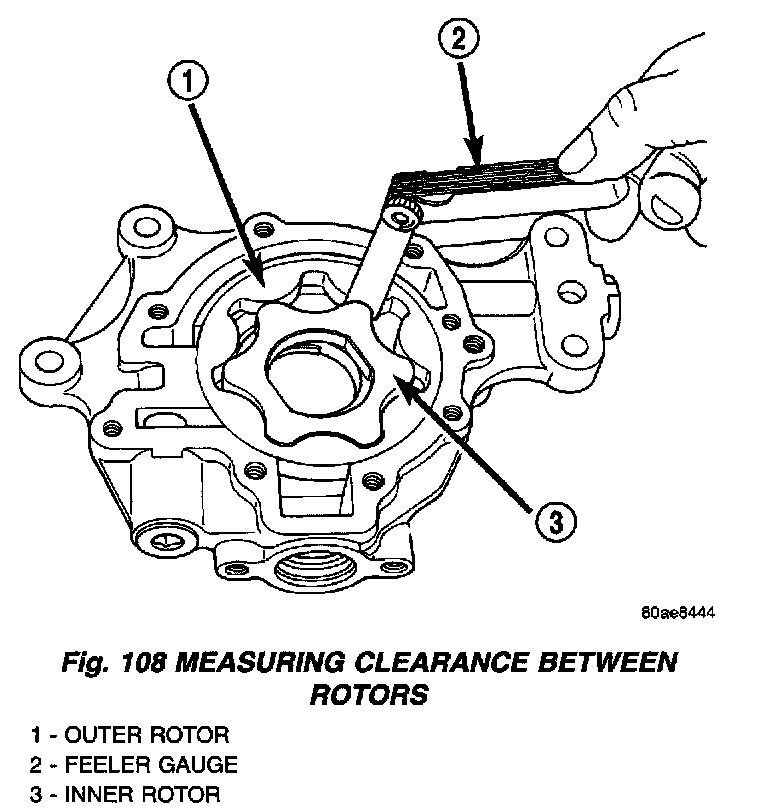 2

1

3

80ae8444

Fig. 108 MEASURING CLEARANCE BETWEEN ROTORS

1 - OUTER ROTOR
2 - FEELER GAUGE
3 - INNER ROTOR