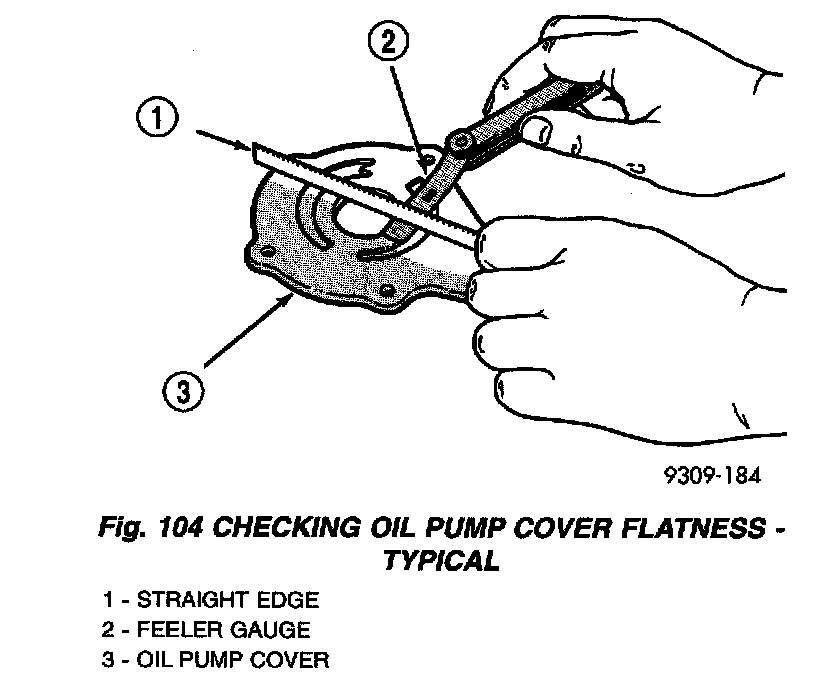 2

1

3

9309-184

Fig. 104 CHECKING OIL PUMP COVER FLATNESS - TYPICAL

1 - STRAIGHT EDGE
2 - FEELER GAUGE
3 - OIL PUMP COVER