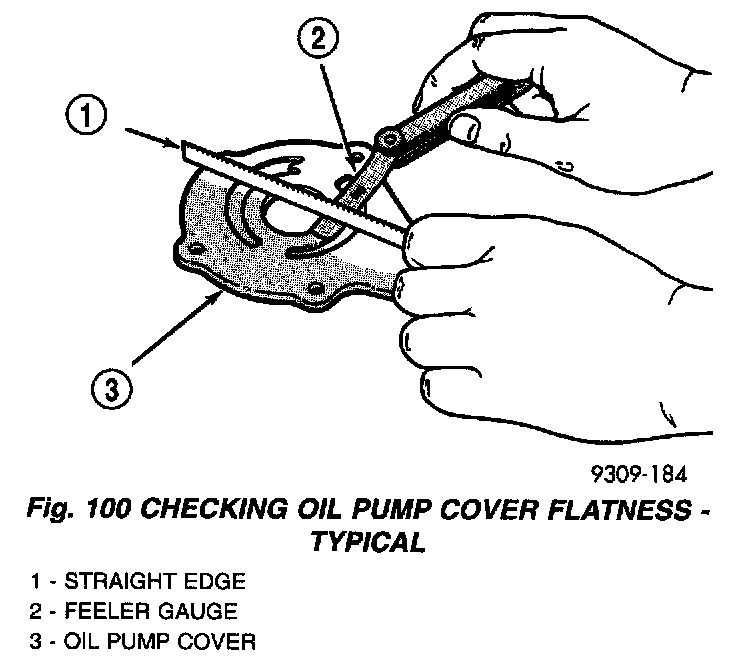 2

1

3

9309-184

Fig. 100 CHECKING OIL PUMP COVER FLATNESS - TYPICAL

1 - STRAIGHT EDGE
2 - FEELER GAUGE
3 - OIL PUMP COVER