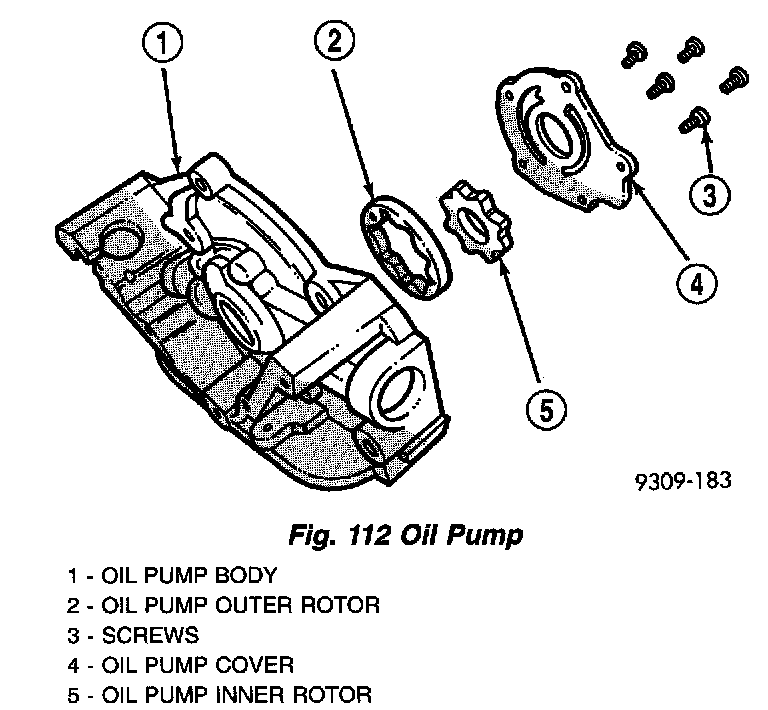 1
2
3
4
5

9309-183

Fig. 112 Oil Pump

1 - OIL PUMP BODY
2 - OIL PUMP OUTER ROTOR
3 - SCREWS
4 - OIL PUMP COVER
5 - OIL PUMP INNER ROTOR