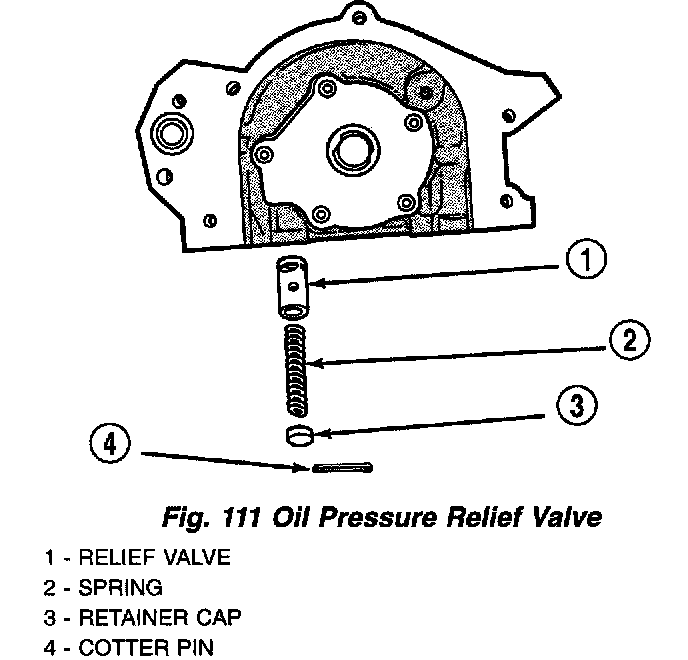 1

2

3

4

Fig. 111 Oil Pressure Relief Valve

1 - RELIEF VALVE
2 - SPRING
3 - RETAINER CAP
4 - COTTER PIN