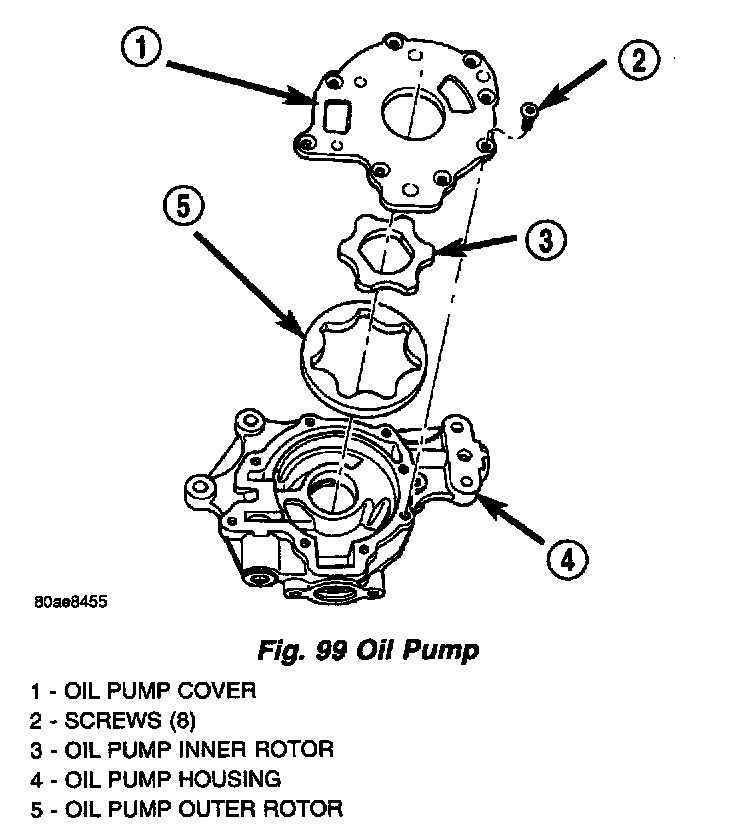 1
2
5
3
4

80ae8455

Fig. 99 Oil Pump

1 - OIL PUMP COVER
2 - SCREWS (8)
3 - OIL PUMP INNER ROTOR
4 - OIL PUMP HOUSING
5 - OIL PUMP OUTER ROTOR