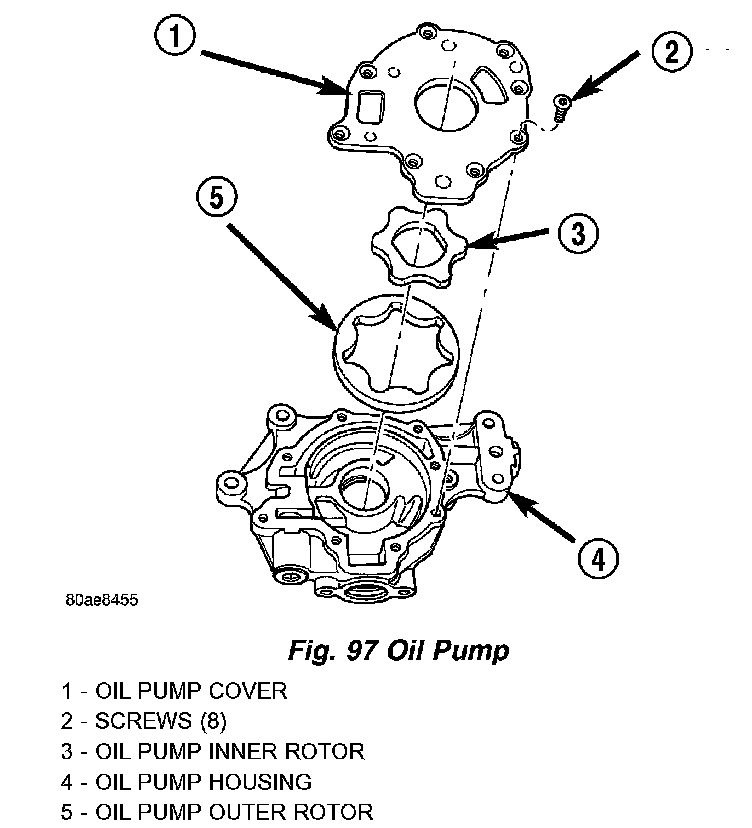 1
2
5
3
4
80ae8455

Fig. 97 Oil Pump

1 - OIL PUMP COVER
2 - SCREWS (8)
3 - OIL PUMP INNER ROTOR
4 - OIL PUMP HOUSING
5 - OIL PUMP OUTER ROTOR