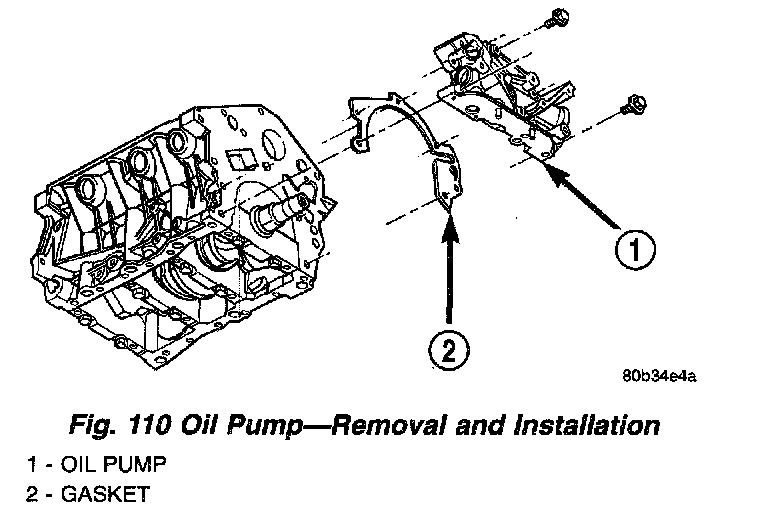 1

2

80b34e4a

Fig. 110 Oil Pump—Removal and Installation

1 - OIL PUMP
2 - GASKET