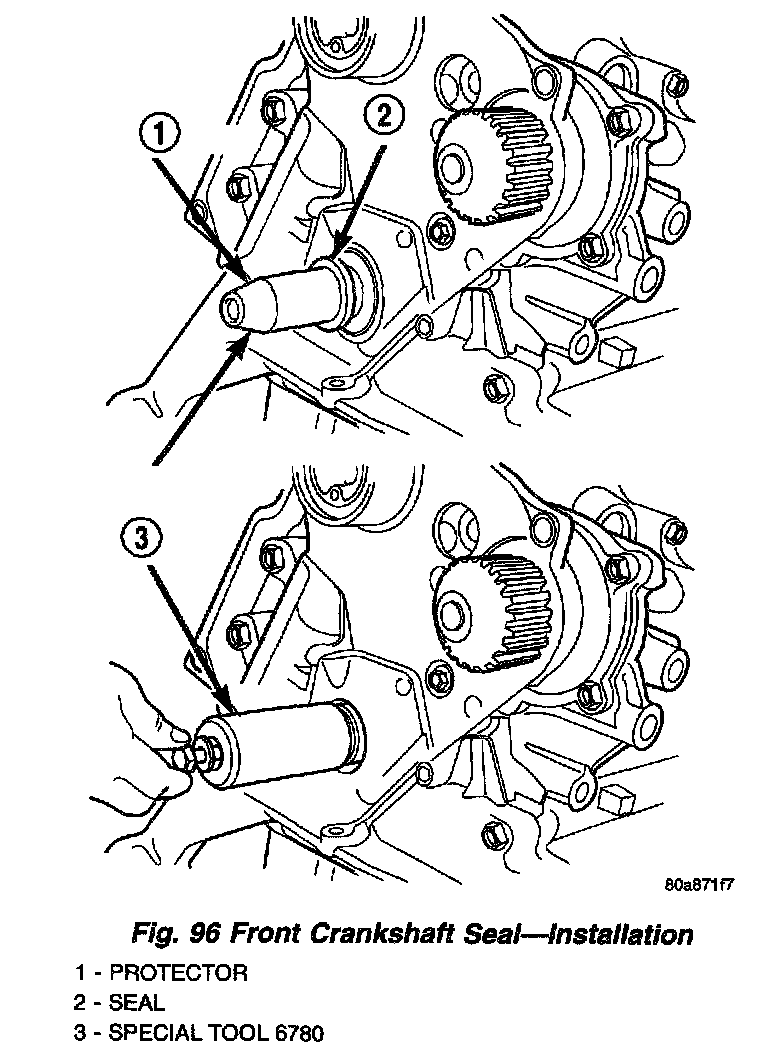 1

2

3

80a871f7

Fig. 96 Front Crankshaft Seal—Installation

1 - PROTECTOR
2 - SEAL
3 - SPECIAL TOOL 6780