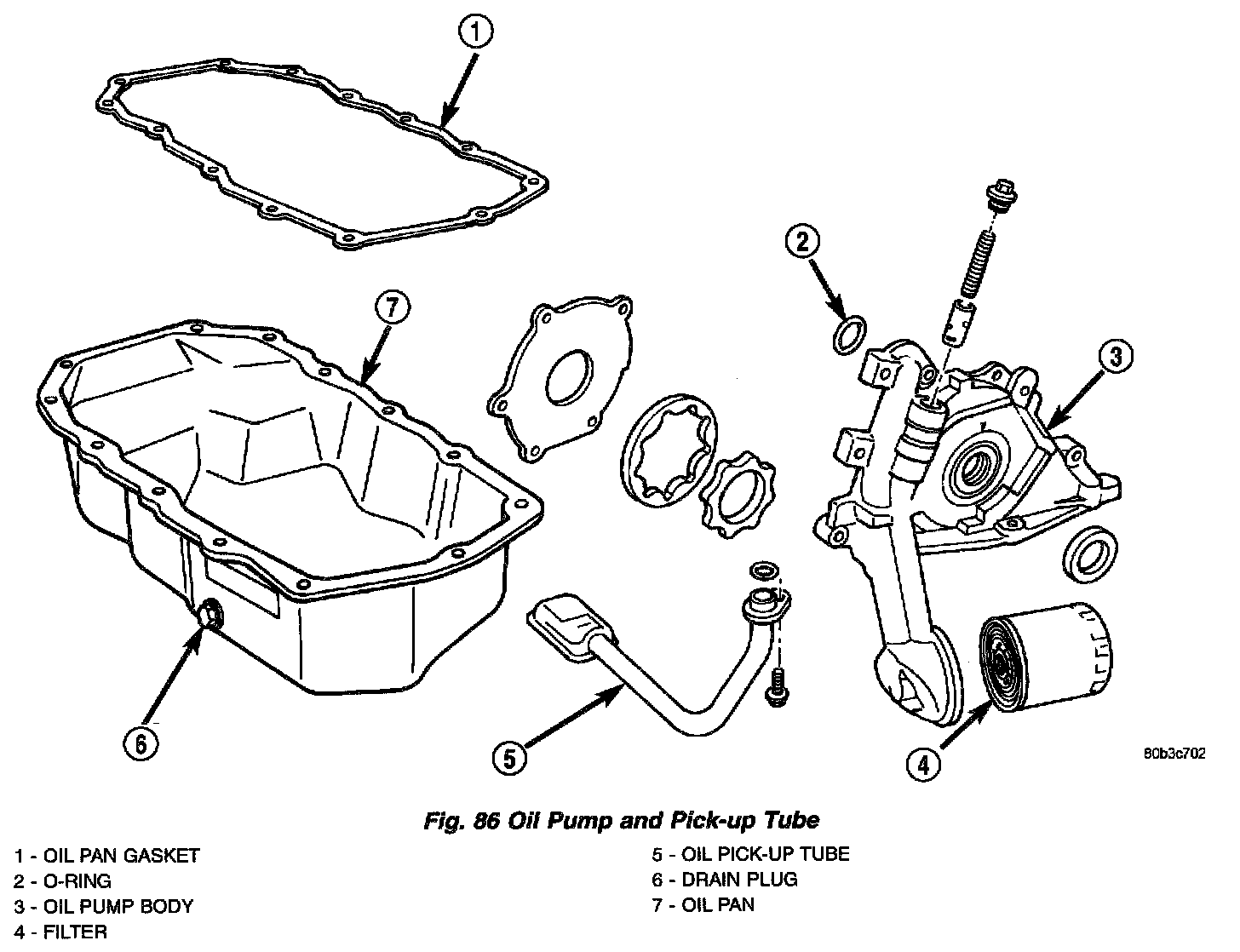 1

2

7

3

6

5

4

80b3c702

Fig. 86 Oil Pump and Pick-up Tube

1 - OIL PAN GASKET
2 - O-RING
3 - OIL PUMP BODY
4 - FILTER

5 - OIL PICK-UP TUBE
6 - DRAIN PLUG
7 - OIL PAN