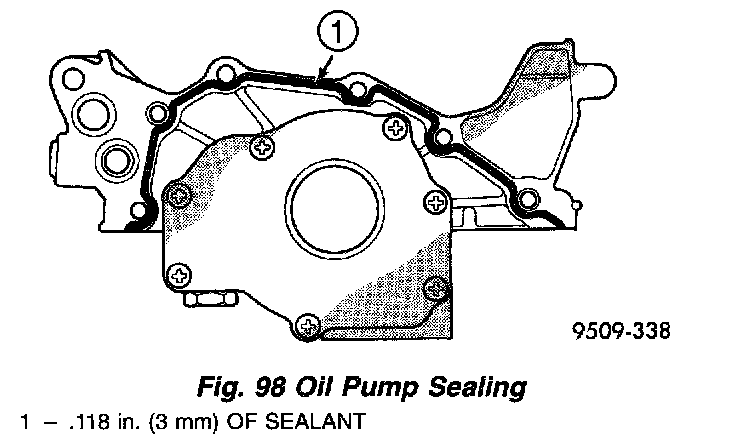 1

9509-338

Fig. 98 Oil Pump Sealing

1 – .118 in. (3 mm) OF SEALANT