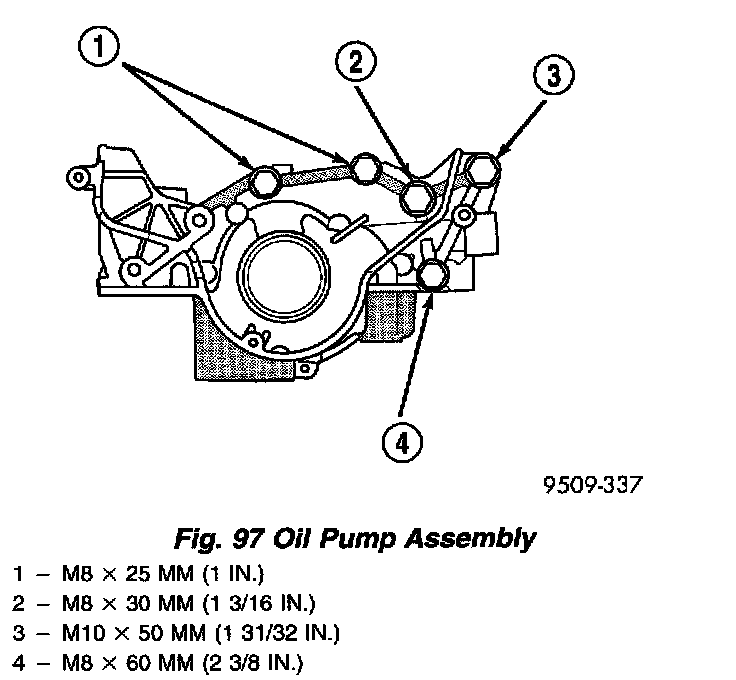 1
2
3
4

9509-337

Fig. 97 Oil Pump Assembly

1 – M8 × 25 MM (1 IN.)
2 – M8 × 30 MM (1 3/16 IN.)
3 – M10 × 50 MM (1 31/32 IN.)
4 – M8 × 60 MM (2 3/8 IN.)