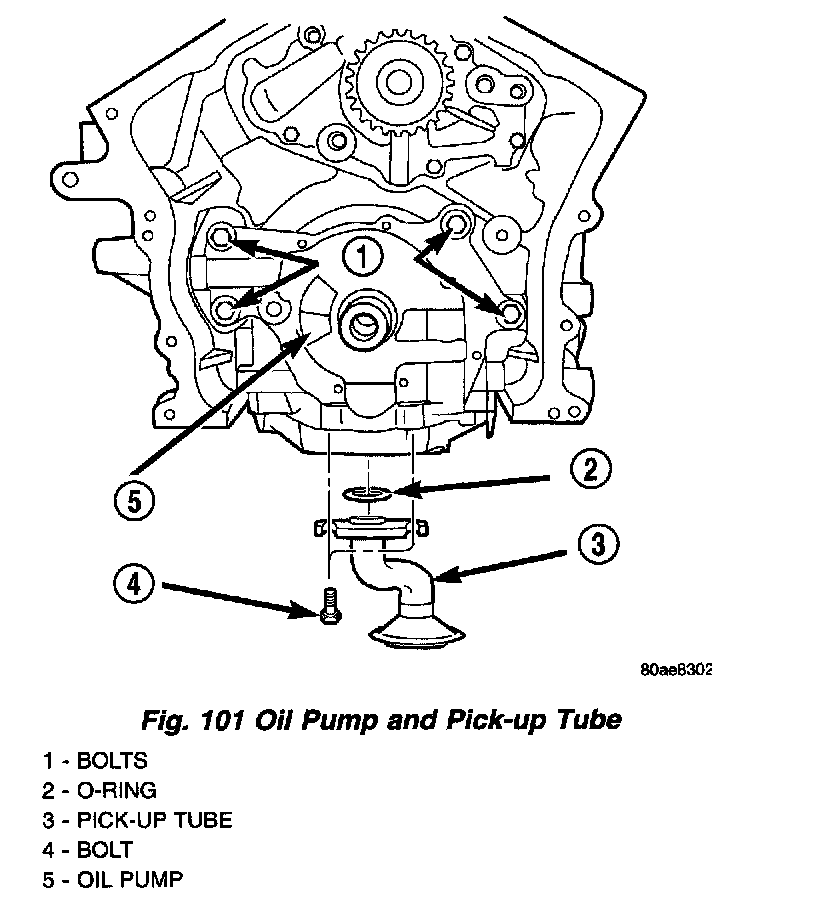 1

2

5

3

4

80ae8302

Fig. 101 Oil Pump and Pick-up Tube

1 - BOLTS
2 - O-RING
3 - PICK-UP TUBE
4 - BOLT
5 - OIL PUMP