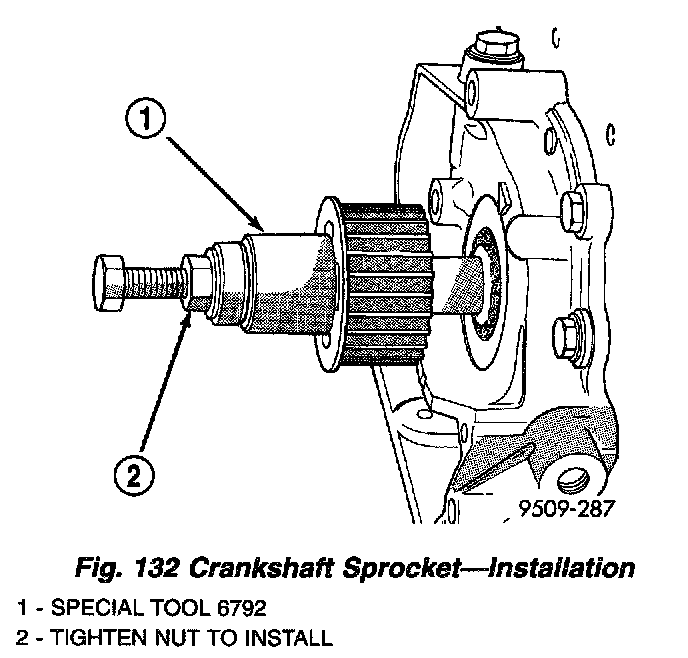 1

2

9509-287

Fig. 132 Crankshaft Sprocket—Installation

1 - SPECIAL TOOL 6792
2 - TIGHTEN NUT TO INSTALL