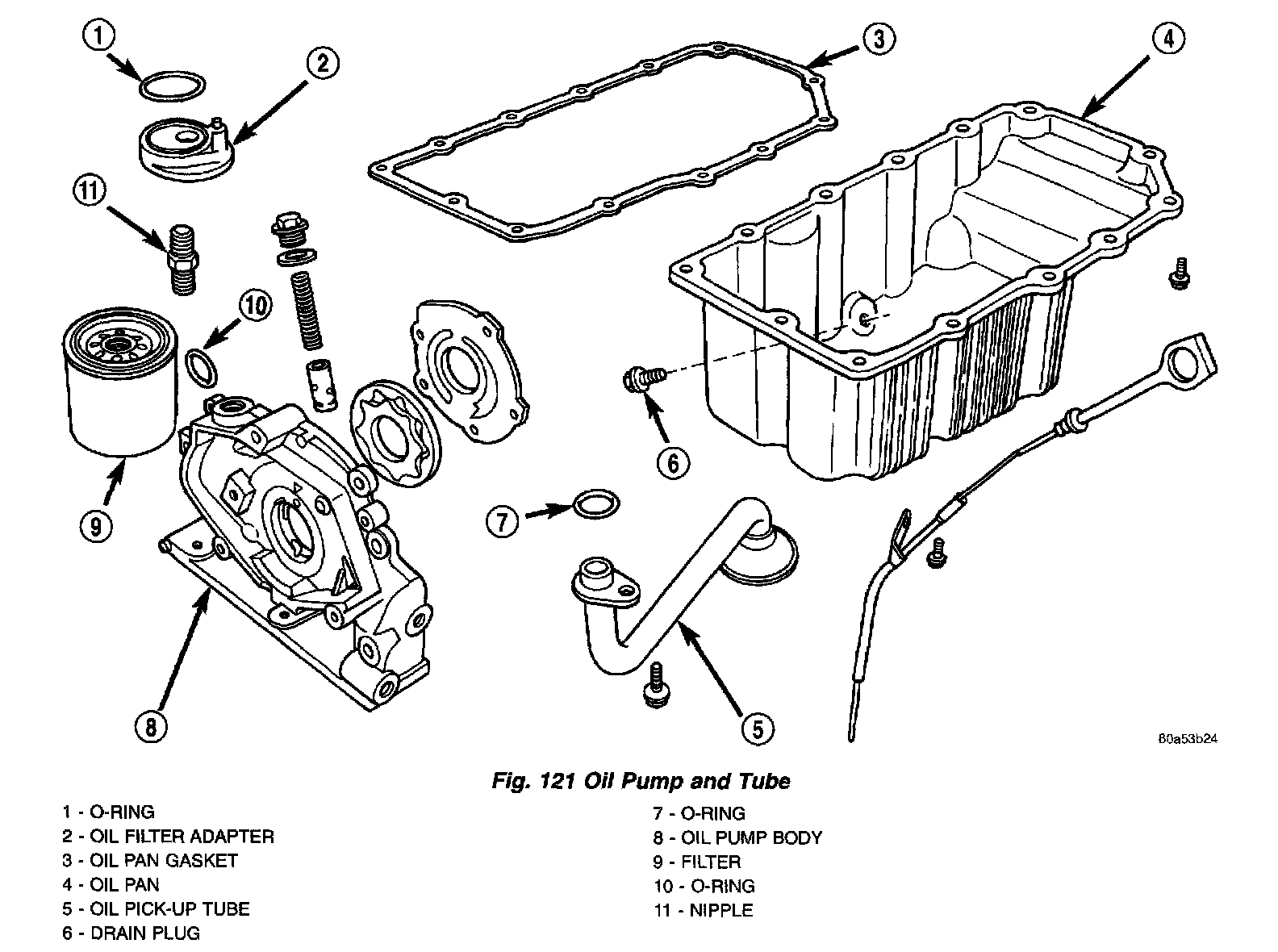 1
2
3
4
11
10
9
6
7
8
5
80a53b24

Fig. 121 Oil Pump and Tube

1 - O-RING
2 - OIL FILTER ADAPTER
3 - OIL PAN GASKET
4 - OIL PAN
5 - OIL PICK-UP TUBE
6 - DRAIN PLUG

7 - O-RING
8 - OIL PUMP BODY
9 - FILTER
10 - O-RING
11 - NIPPLE