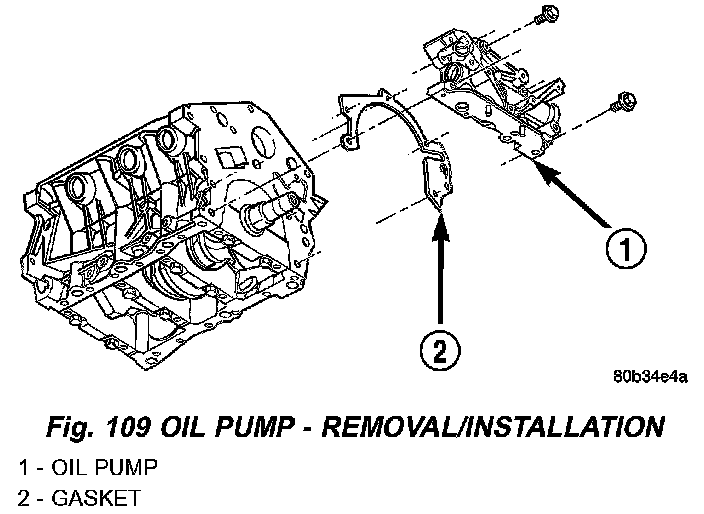 1

2

80b34e4a

Fig. 109 OIL PUMP - REMOVAL/INSTALLATION

1 - OIL PUMP
2 - GASKET