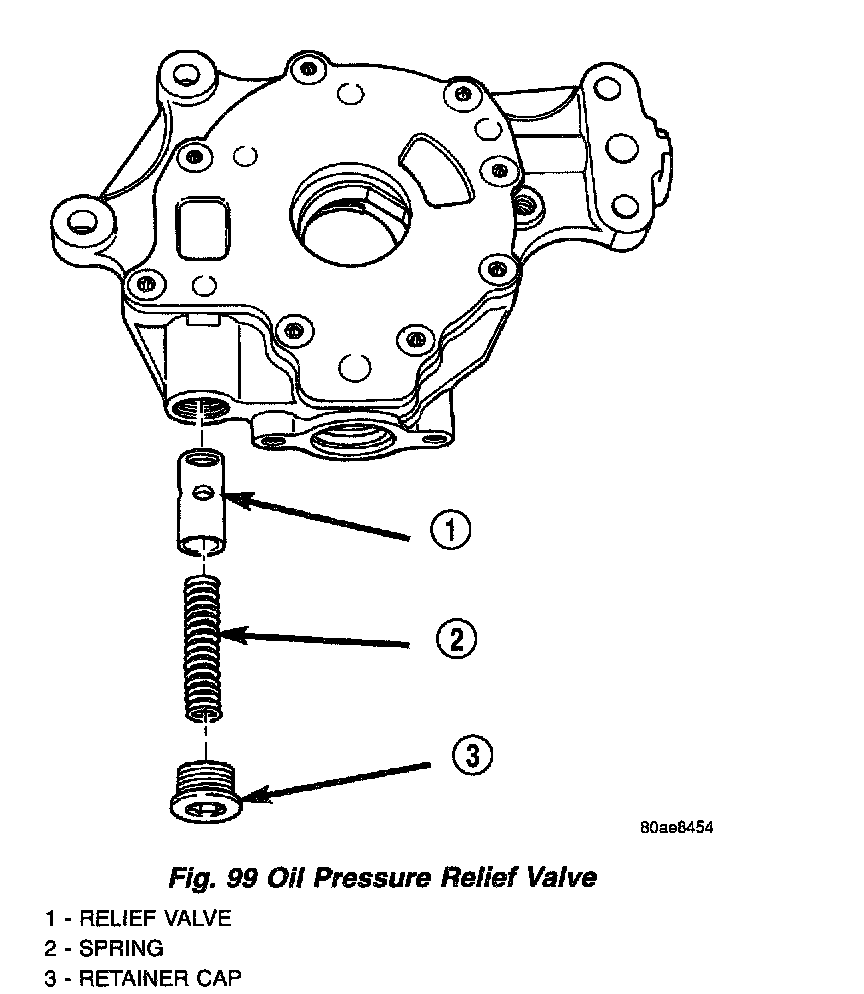 1

2

3

80ae8454

Fig. 99 Oil Pressure Relief Valve

1 - RELIEF VALVE
2 - SPRING
3 - RETAINER CAP