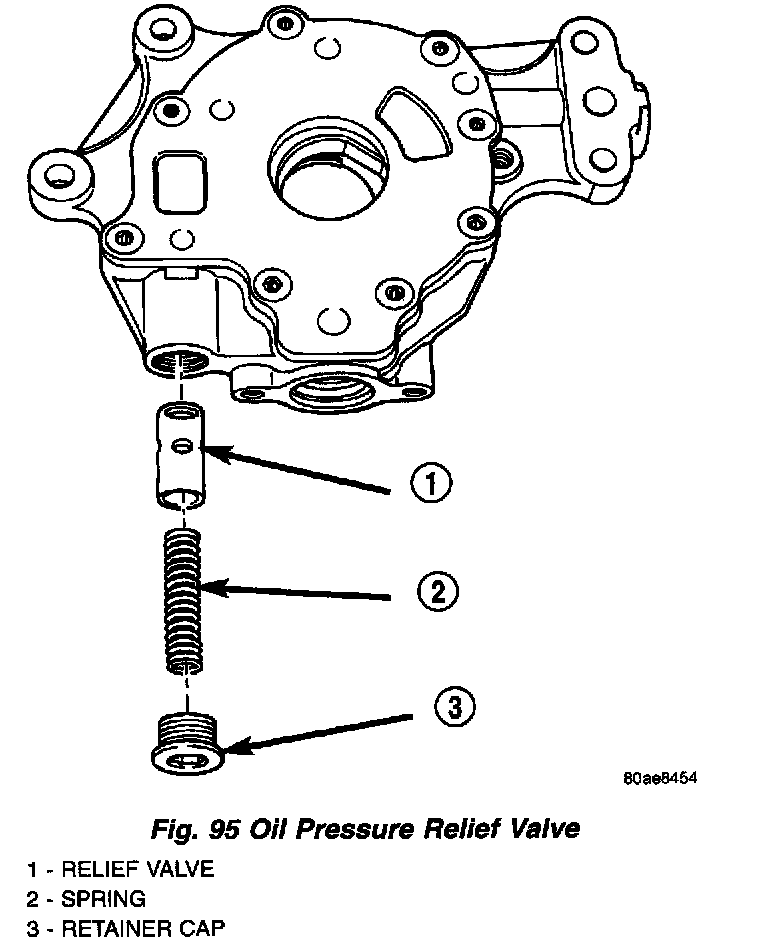 1

2

3

80ae8454

Fig. 95 Oil Pressure Relief Valve

1 - RELIEF VALVE
2 - SPRING
3 - RETAINER CAP