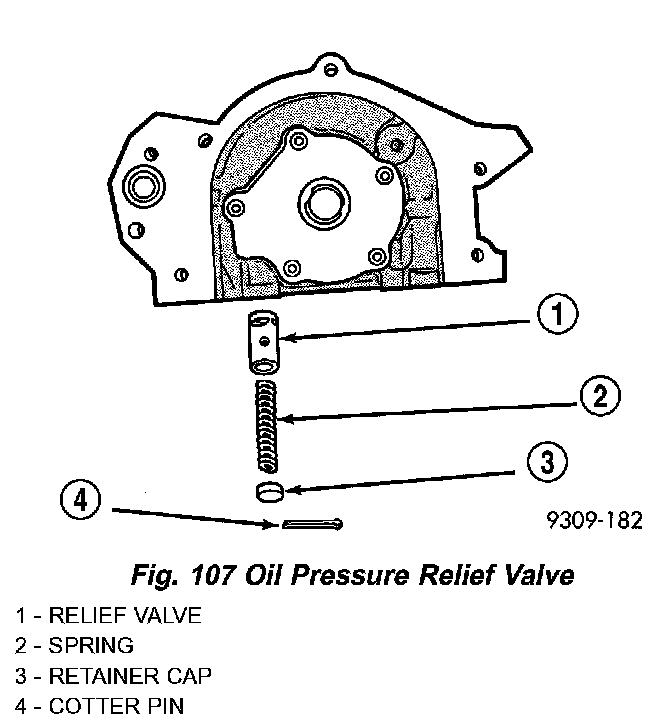 1

2

3

4

9309-182

Fig. 107 Oil Pressure Relief Valve

1 - RELIEF VALVE
2 - SPRING
3 - RETAINER CAP
4 - COTTER PIN