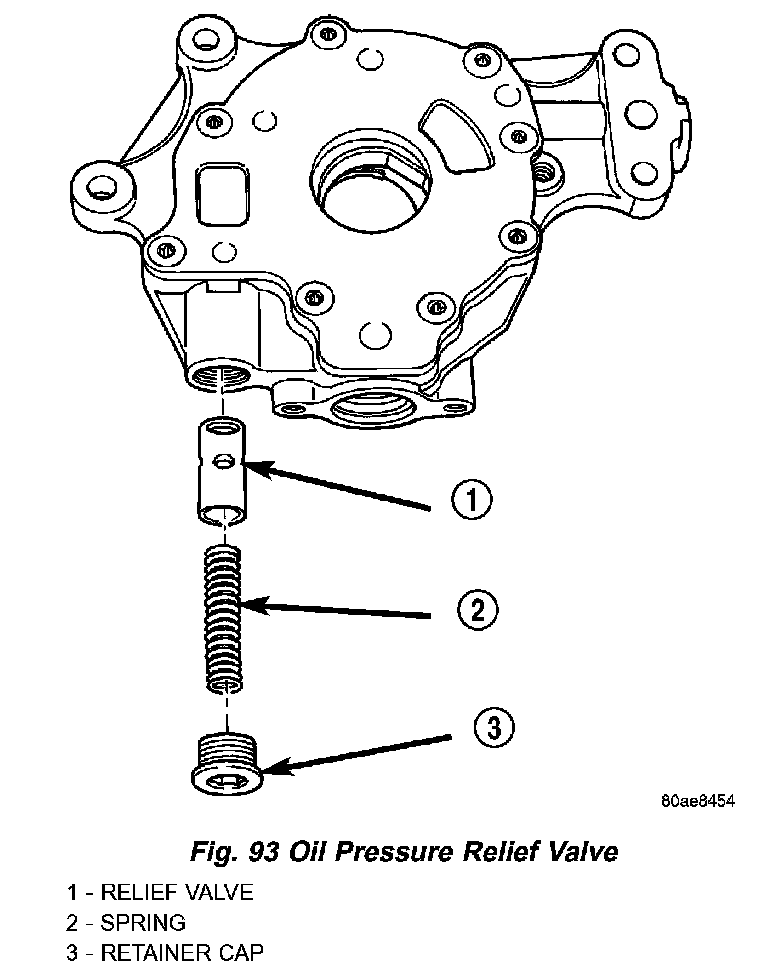 1
2
3
80ae8454

Fig. 93 Oil Pressure Relief Valve

1 - RELIEF VALVE
2 - SPRING
3 - RETAINER CAP