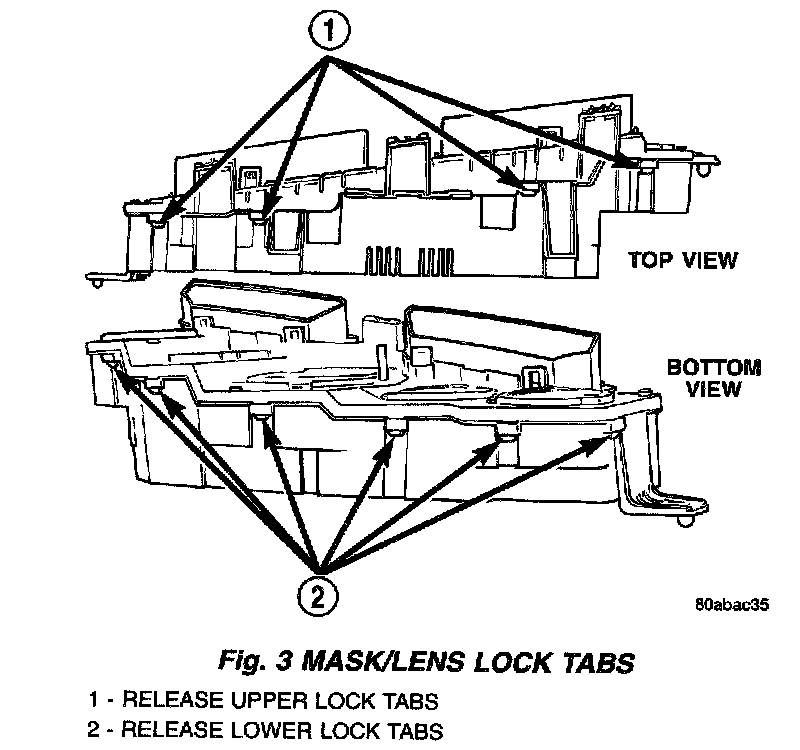 1

TOP VIEW

BOTTOM VIEW

2

80abac35

Fig. 3 MASK/LENS LOCK TABS

1 - RELEASE UPPER LOCK TABS
2 - RELEASE LOWER LOCK TABS