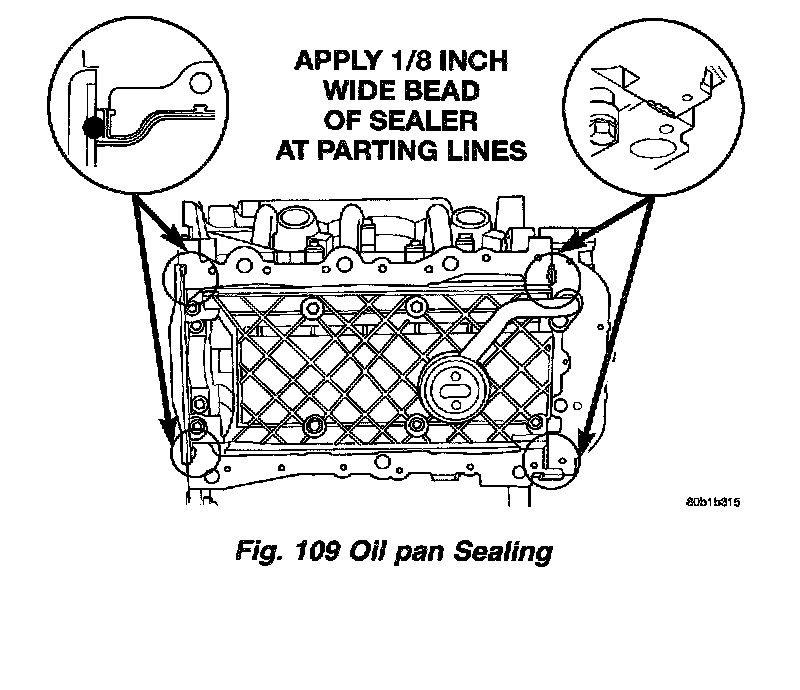 APPLY 1/8 INCH WIDE BEAD OF SEALER AT PARTING LINES

80b1b315

Fig. 109 Oil pan Sealing