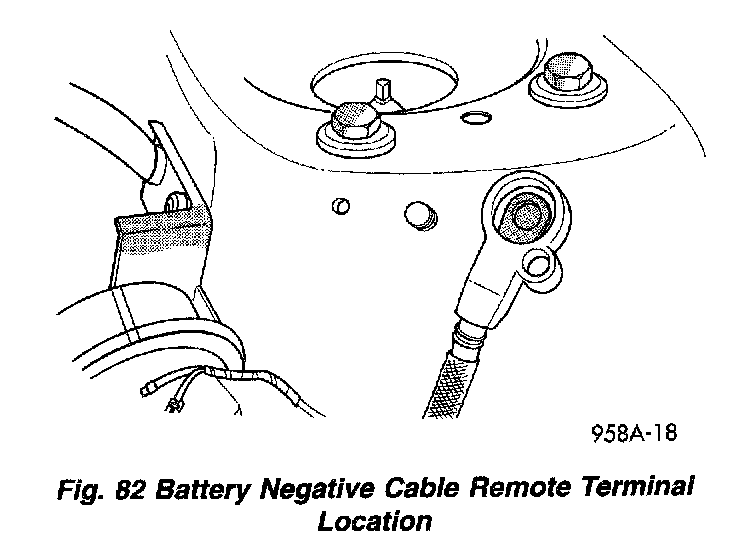 958A-18

Fig. 82 Battery Negative Cable Remote Terminal Location