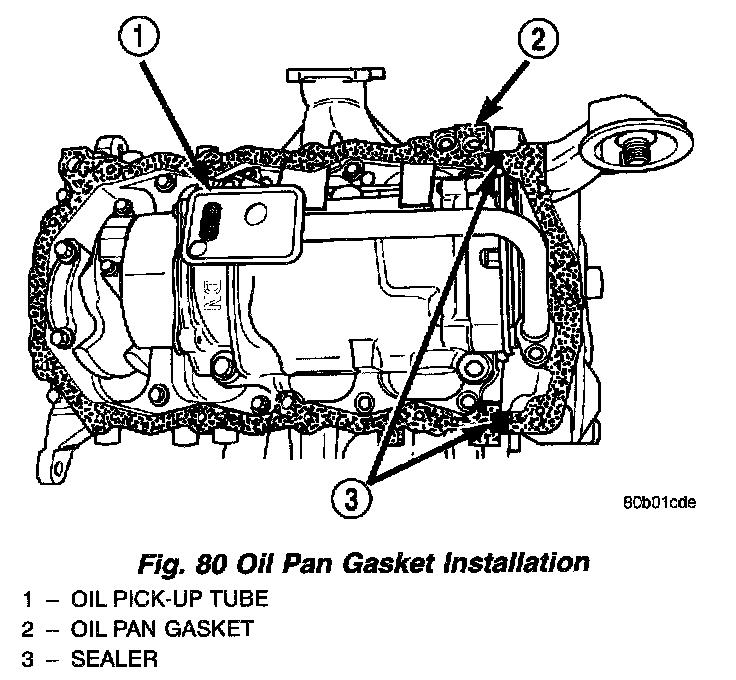 1

2

3

80b01cde

Fig. 80 Oil Pan Gasket Installation

1 – OIL PICK-UP TUBE
2 – OIL PAN GASKET
3 – SEALER