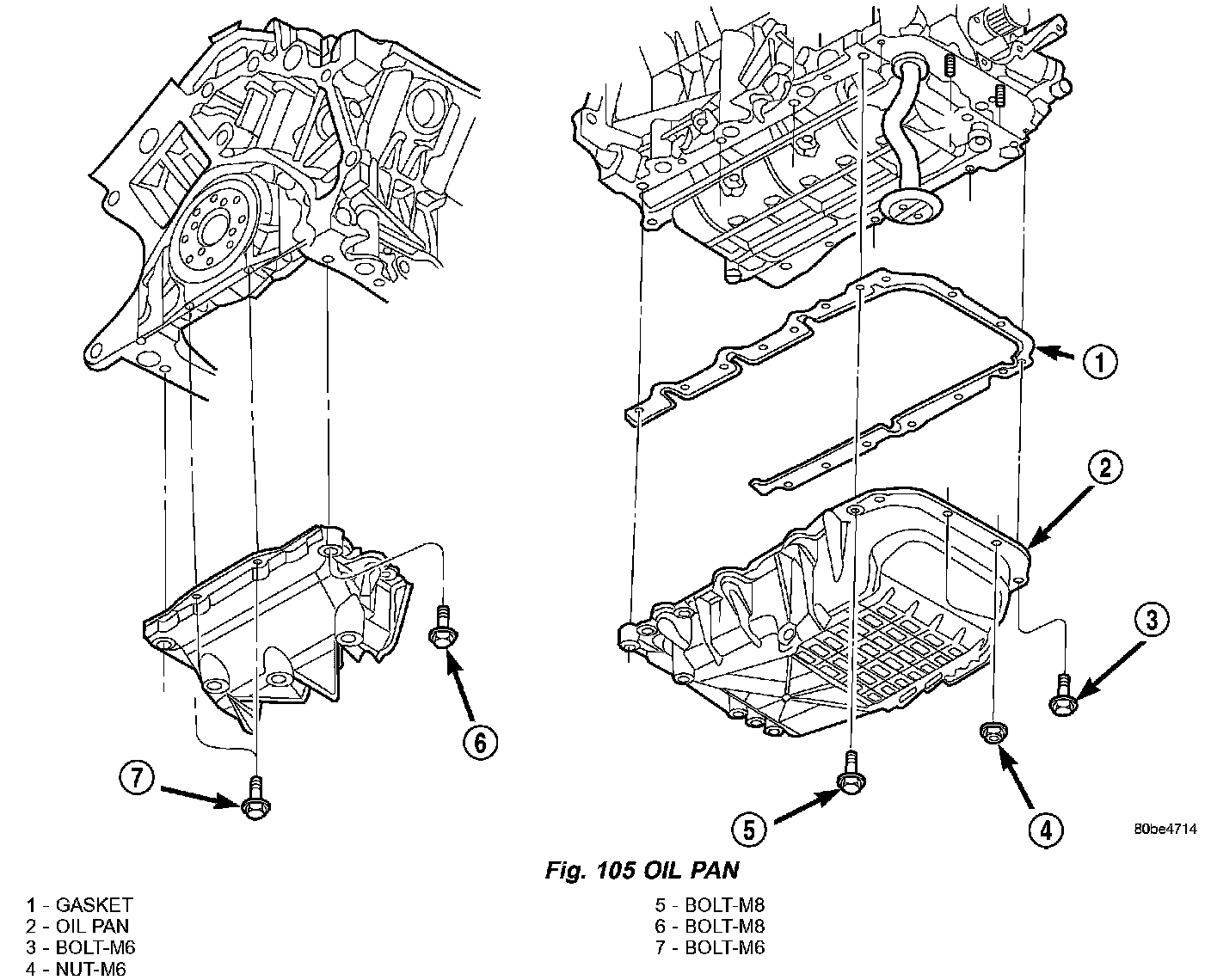 1

2

3

6

7

5

4

80be4714

Fig. 105 OIL PAN

1 - GASKET
2 - OIL PAN
3 - BOLT-M6
4 - NUT-M6

5 - BOLT-M8
6 - BOLT-M8
7 - BOLT-M6