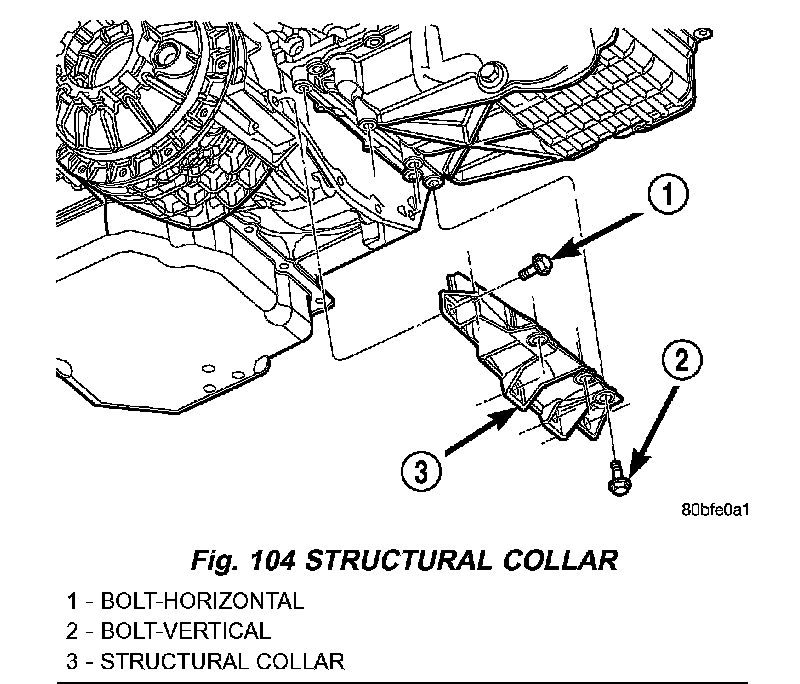 1

2

3

80bfe0a1

Fig. 104 STRUCTURAL COLLAR

1 - BOLT-HORIZONTAL
2 - BOLT-VERTICAL
3 - STRUCTURAL COLLAR