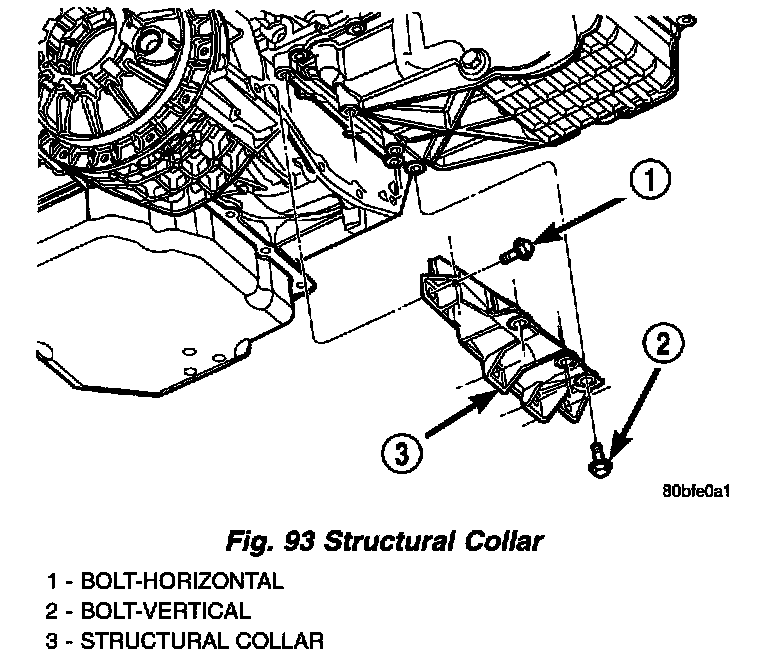 1

2

3

80bfe0a1

Fig. 93 Structural Collar

1 - BOLT-HORIZONTAL
2 - BOLT-VERTICAL
3 - STRUCTURAL COLLAR