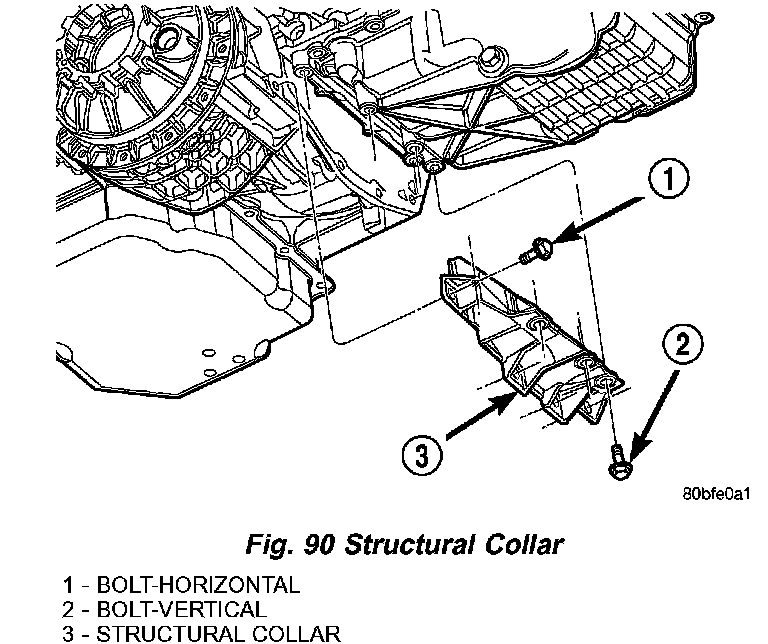 1

2

3

80bfe0a1

Fig. 90 Structural Collar

1 - BOLT-HORIZONTAL
2 - BOLT-VERTICAL
3 - STRUCTURAL COLLAR