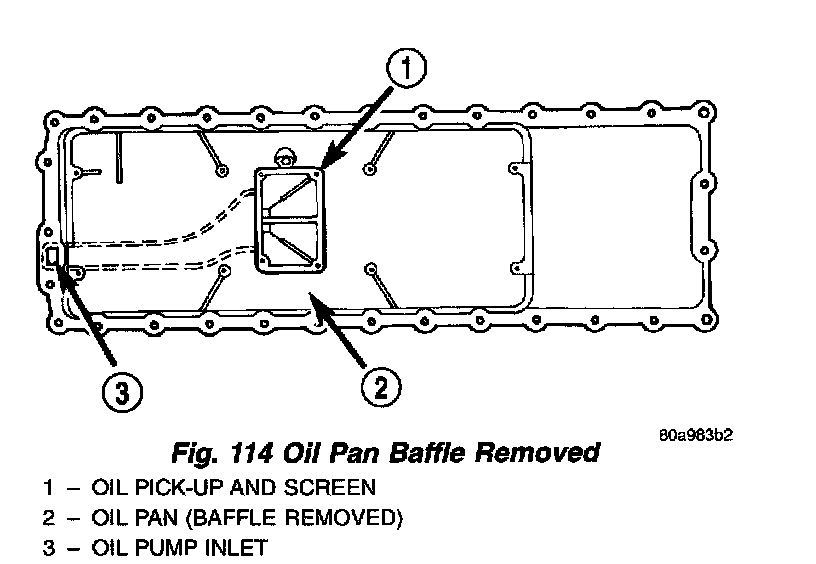 1

3

2

80a983b2

Fig. 114 Oil Pan Baffle Removed

1 – OIL PICK-UP AND SCREEN
2 – OIL PAN (BAFFLE REMOVED)
3 – OIL PUMP INLET