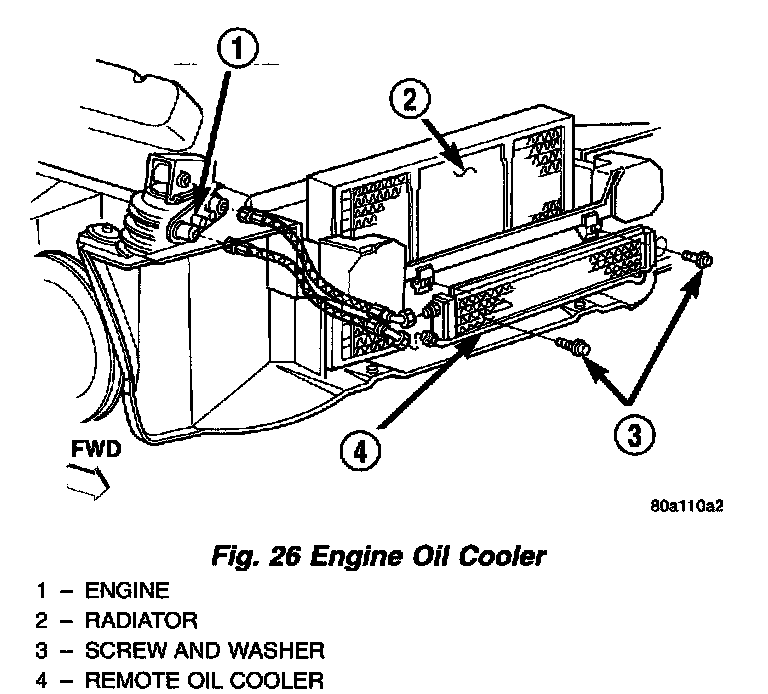 1
2
3
4
FWD
80a110a2

Fig. 26 Engine Oil Cooler
1 – ENGINE
2 – RADIATOR
3 – SCREW AND WASHER
4 – REMOTE OIL COOLER