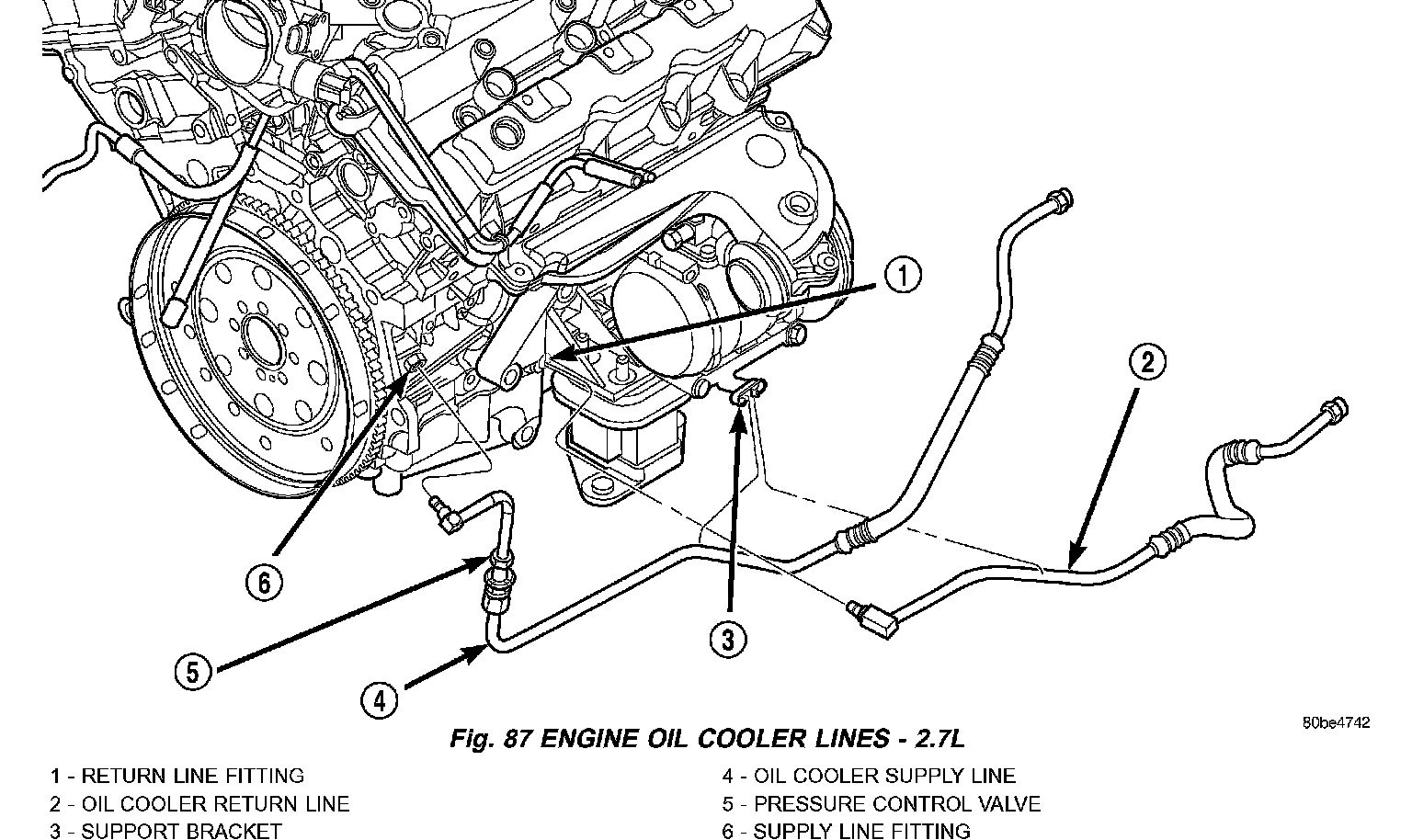 1

2

6

3

5

4

80be4742

Fig. 87 ENGINE OIL COOLER LINES - 2.7L

1 - RETURN LINE FITTING
2 - OIL COOLER RETURN LINE
3 - SUPPORT BRACKET

4 - OIL COOLER SUPPLY LINE
5 - PRESSURE CONTROL VALVE
6 - SUPPLY LINE FITTING