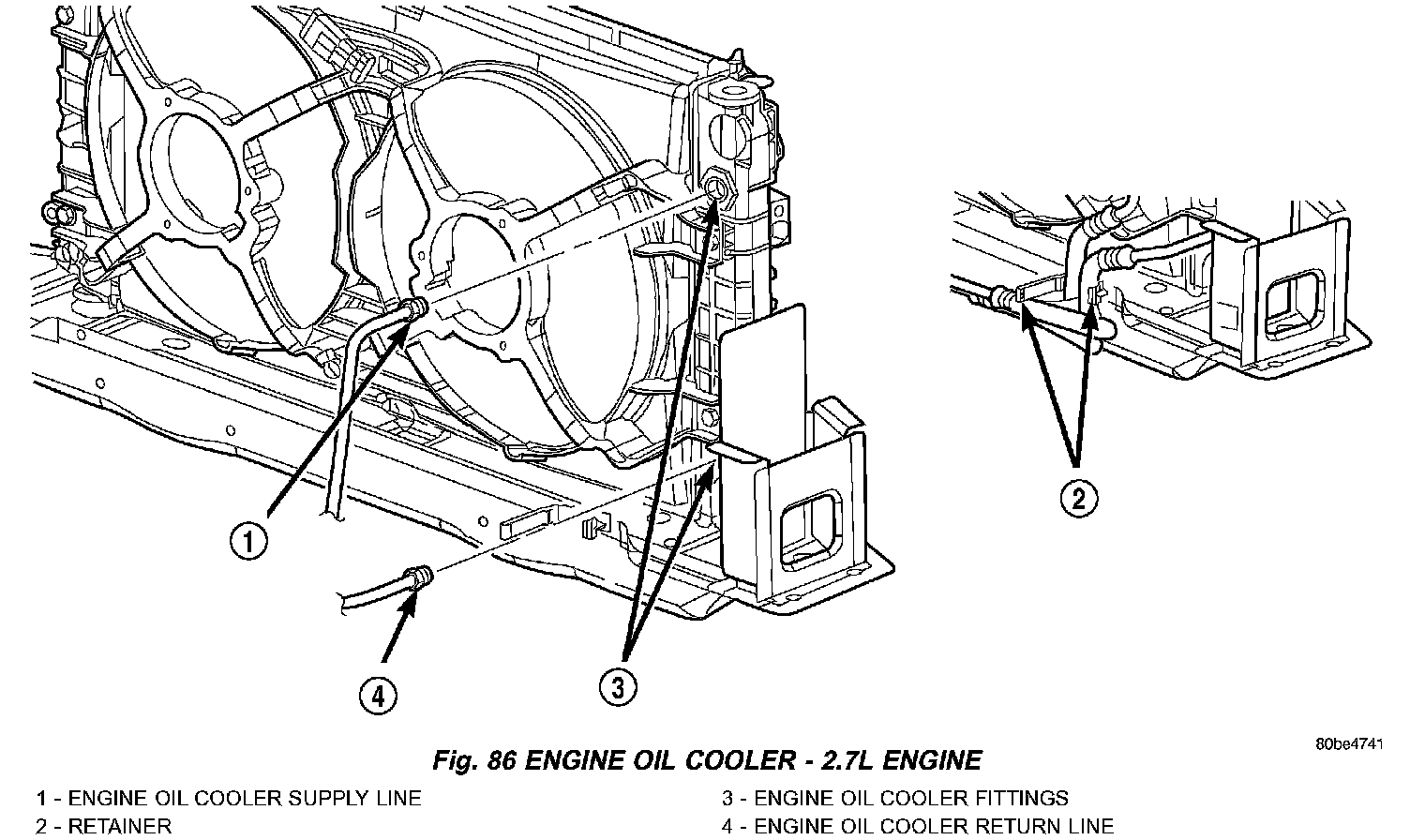 2

1

4

3

80be4741

Fig. 86 ENGINE OIL COOLER - 2.7L ENGINE

1 - ENGINE OIL COOLER SUPPLY LINE
2 - RETAINER

3 - ENGINE OIL COOLER FITTINGS
4 - ENGINE OIL COOLER RETURN LINE