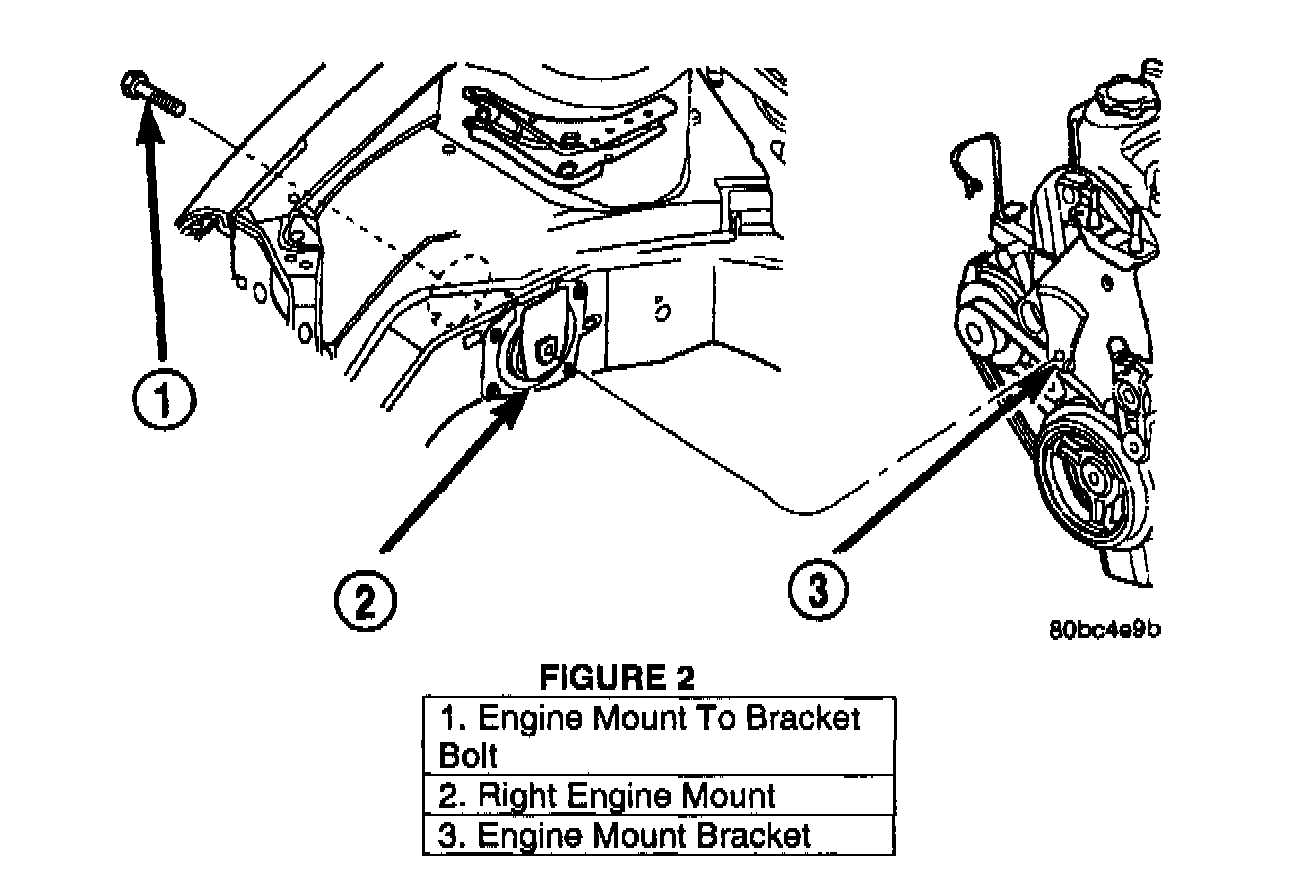 1

2

3

80bc4e9b

FIGURE 2

| 1. Engine Mount To Bracket Bolt |
|---|
| 2. Right Engine Mount |
| 3. Engine Mount Bracket |