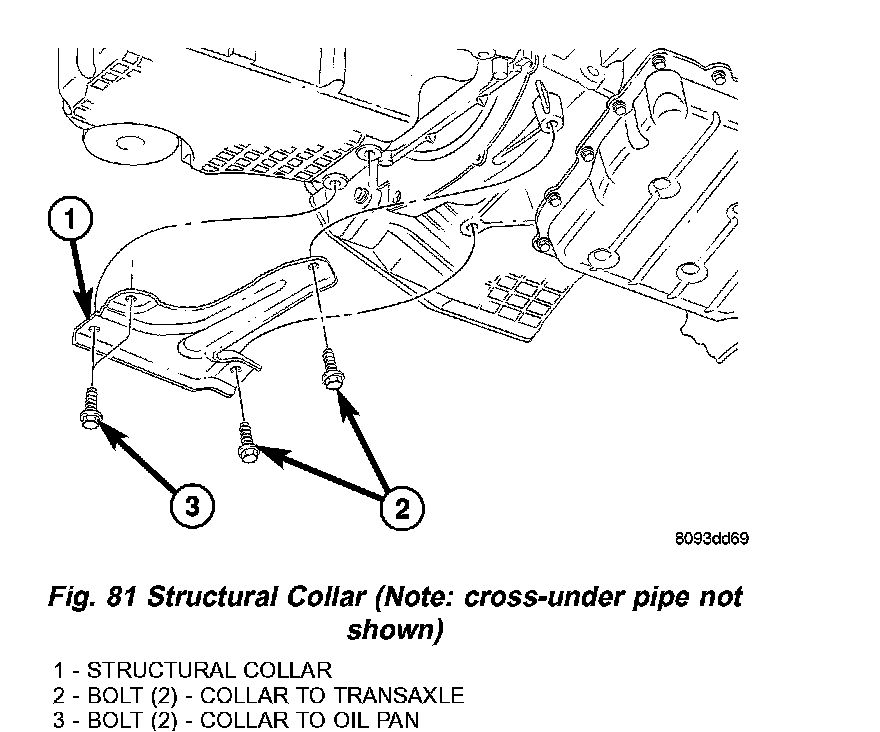 1

3

2

8093dd69

Fig. 81 Structural Collar (Note: cross-under pipe not shown)

1 - STRUCTURAL COLLAR
2 - BOLT (2) - COLLAR TO TRANSAXLE
3 - BOLT (2) - COLLAR TO OIL PAN