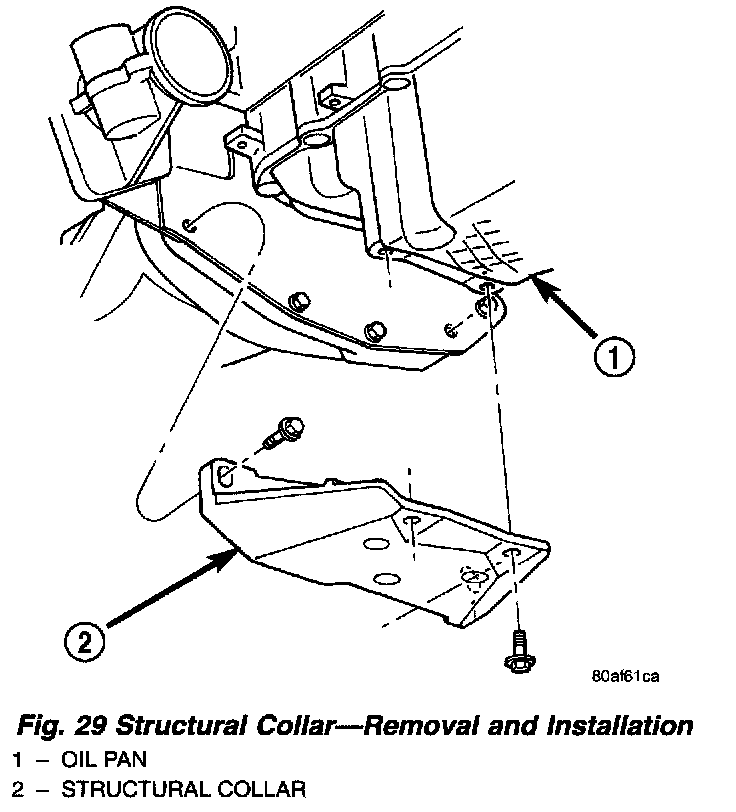 1

2

80af61ca

Fig. 29 Structural Collar—Removal and Installation
1 – OIL PAN
2 – STRUCTURAL COLLAR