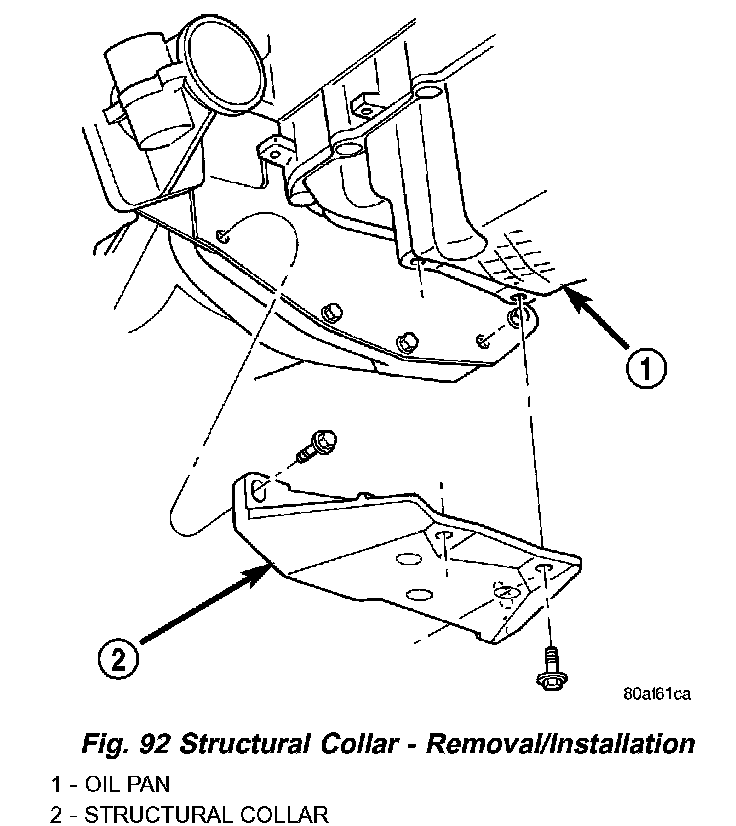 1

2

80af61ca

Fig. 92 Structural Collar - Removal/Installation

1 - OIL PAN
2 - STRUCTURAL COLLAR