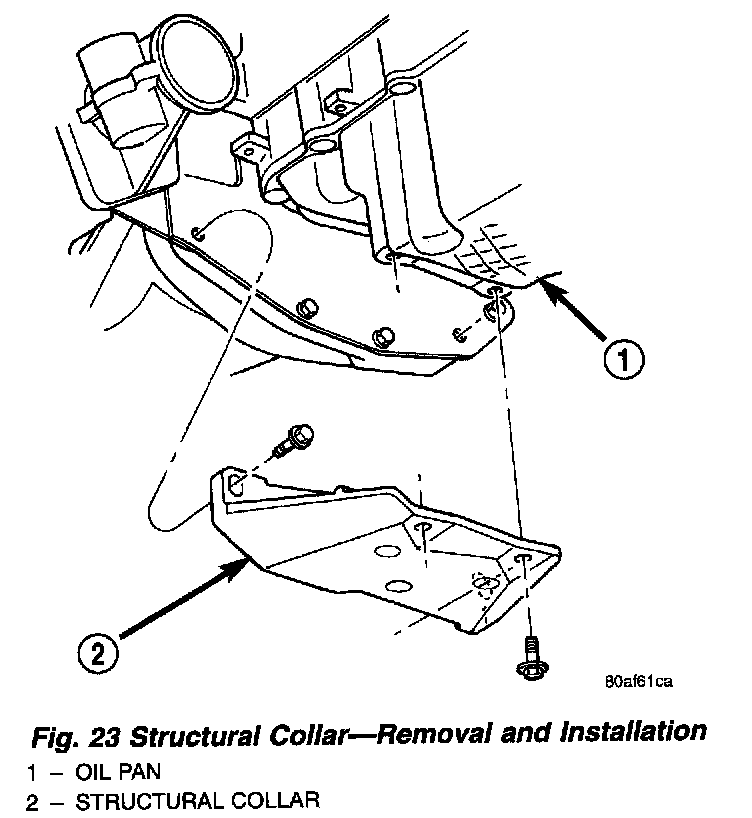 1

2

80af61ca

Fig. 23 Structural Collar—Removal and Installation

1 – OIL PAN

2 – STRUCTURAL COLLAR