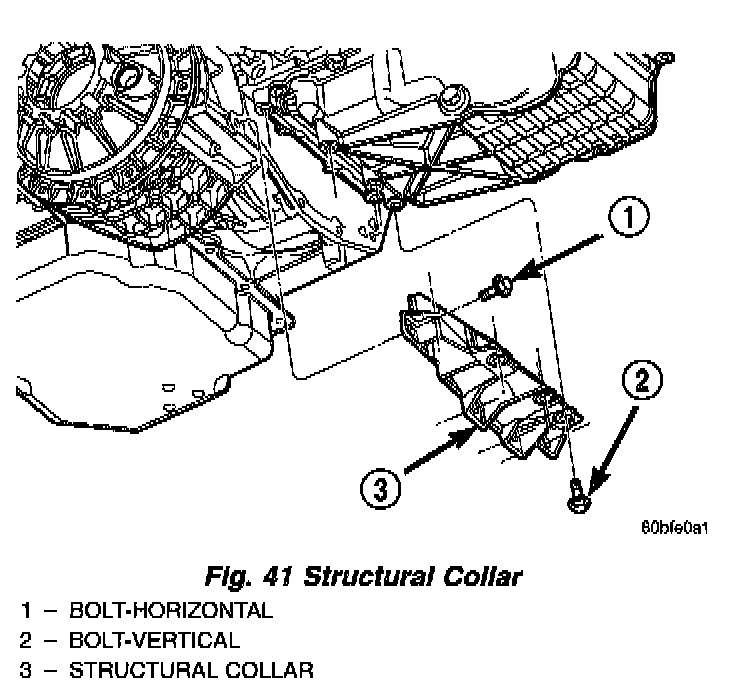 1

2

3

80bfe0a1

Fig. 41 Structural Collar

1 – BOLT-HORIZONTAL

2 – BOLT-VERTICAL

3 – STRUCTURAL COLLAR