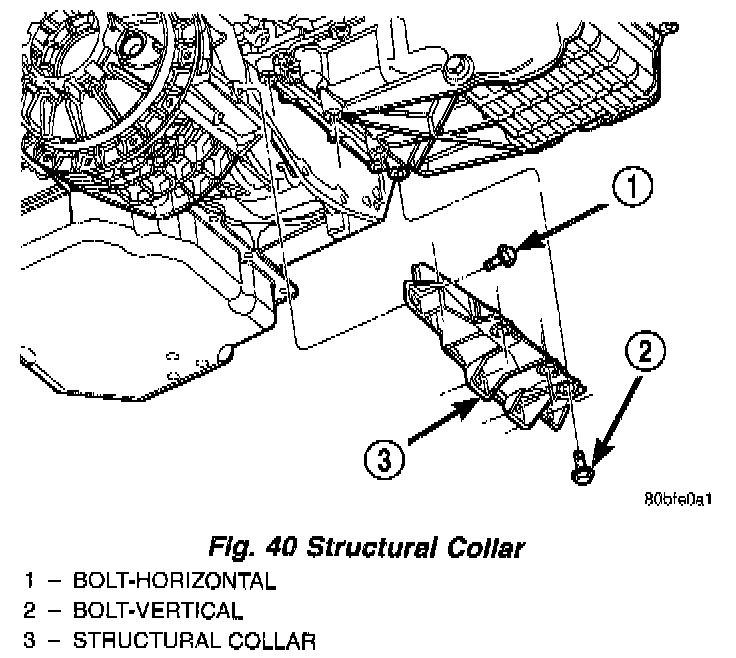 1

2

3

80bfe0a1

Fig. 40 Structural Collar

1 – BOLT-HORIZONTAL
2 – BOLT-VERTICAL
3 – STRUCTURAL COLLAR