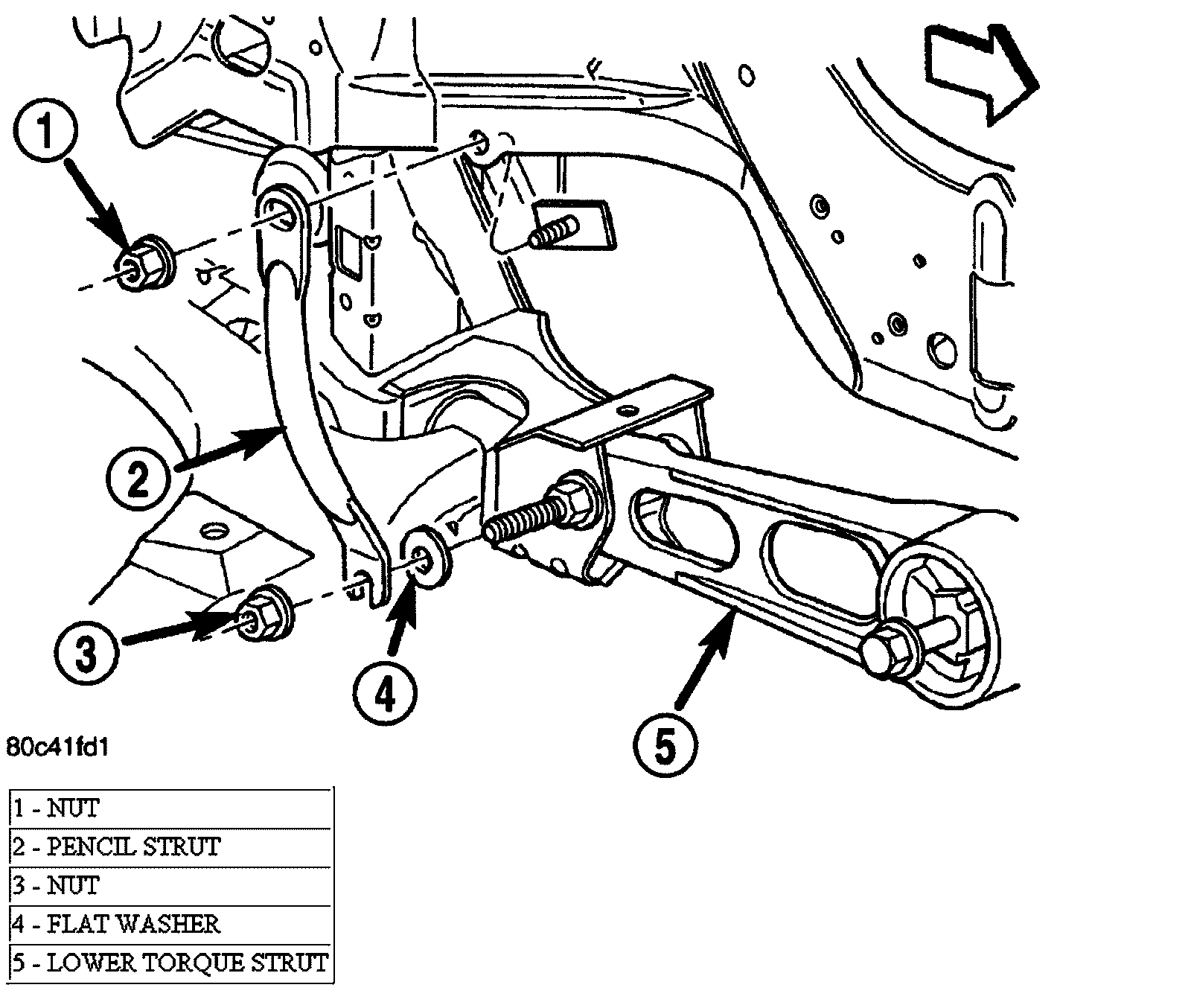 1

2

3

4

5

80c41fd1

| 1 - NUT |
|---|
| 2 - PENCIL STRUT |
| 3 - NUT |
| 4 - FLAT WASHER |
| 5 - LOWER TORQUE STRUT |