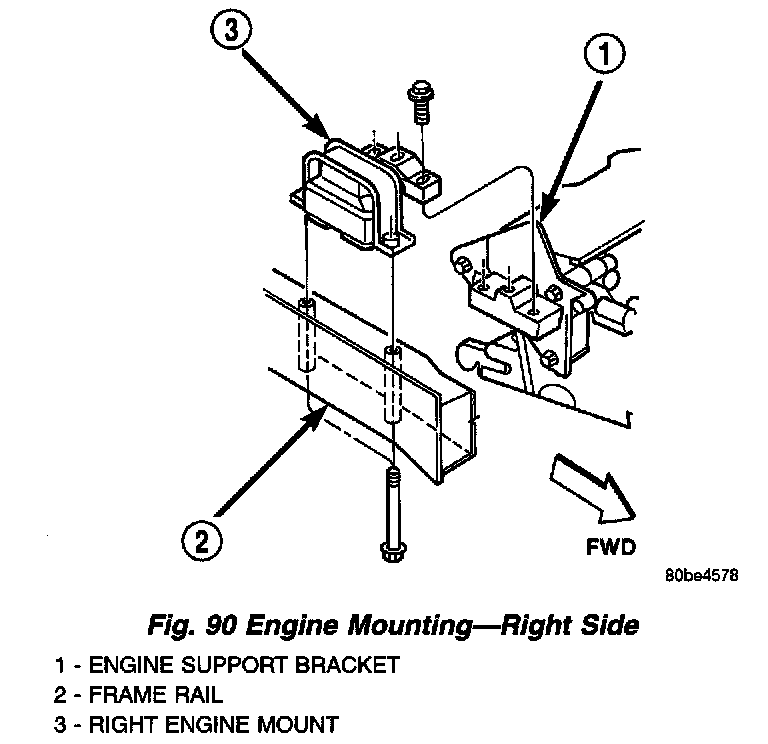 3

1

2

FWD

80be4578

Fig. 90 Engine Mounting—Right Side

1 - ENGINE SUPPORT BRACKET
2 - FRAME RAIL
3 - RIGHT ENGINE MOUNT