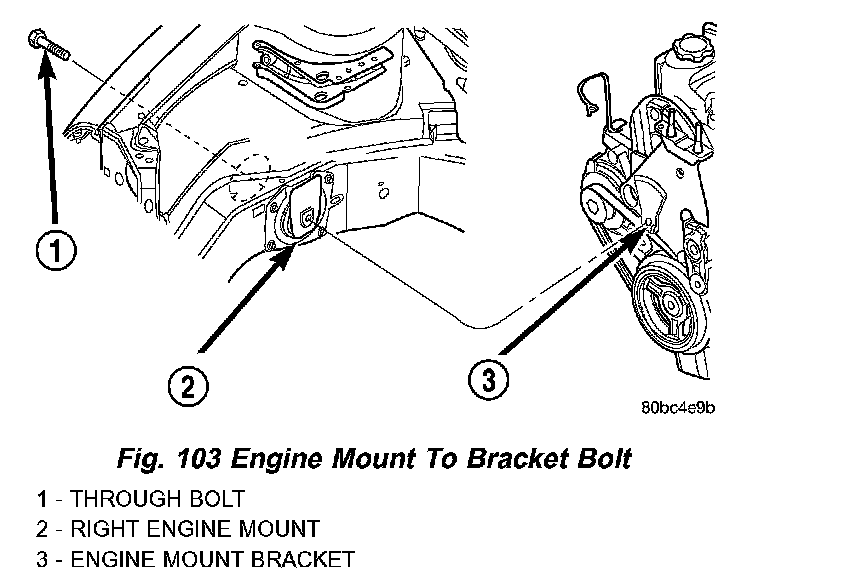 1

2

3

80bc4e9b

Fig. 103 Engine Mount To Bracket Bolt

1 - THROUGH BOLT
2 - RIGHT ENGINE MOUNT
3 - ENGINE MOUNT BRACKET