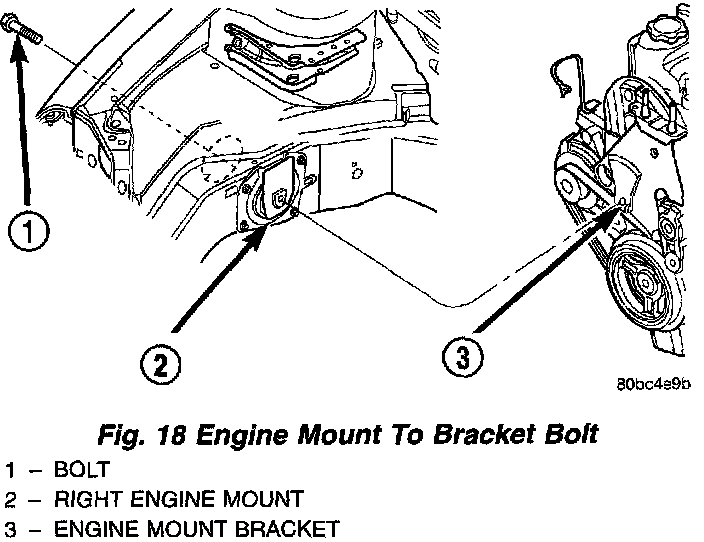 1

2

3

80bc4e9b

Fig. 18 Engine Mount To Bracket Bolt

1 – BOLT
2 – RIGHT ENGINE MOUNT
3 – ENGINE MOUNT BRACKET