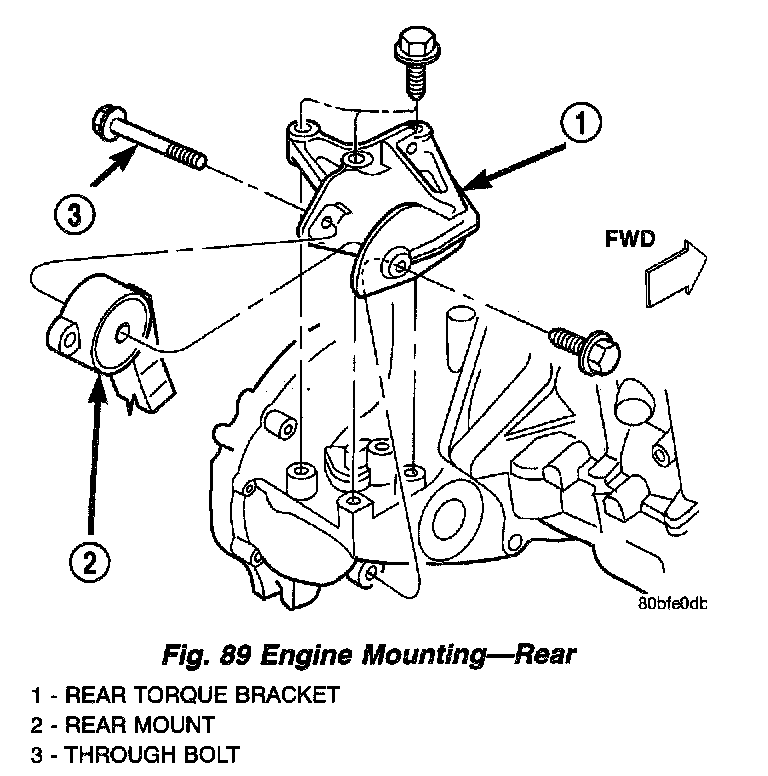 1

3

FWD

2

80bfe0db

Fig. 89 Engine Mounting—Rear

1 - REAR TORQUE BRACKET
2 - REAR MOUNT
3 - THROUGH BOLT