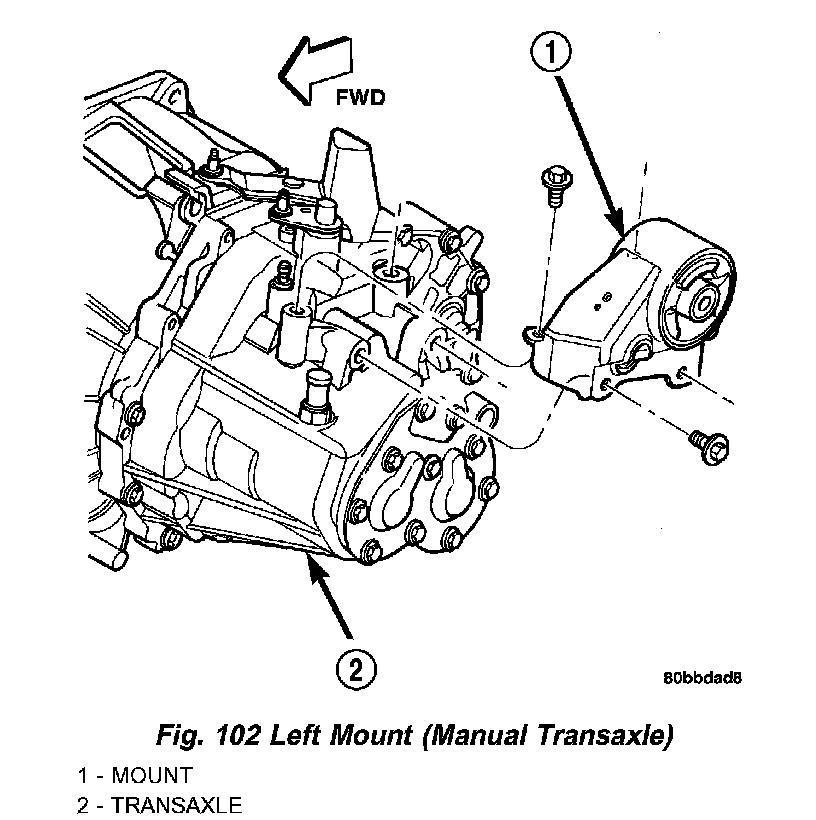 FWD

1

2

80bbdad8

Fig. 102 Left Mount (Manual Transaxle)

1 - MOUNT
2 - TRANSAXLE