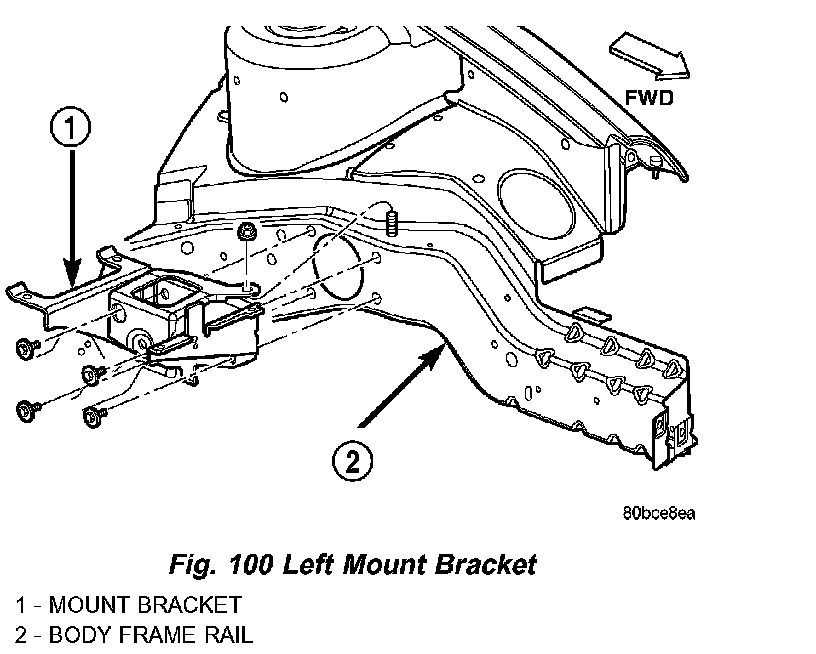 FWD

1

2

80bce8ea

Fig. 100 Left Mount Bracket

1 - MOUNT BRACKET
2 - BODY FRAME RAIL