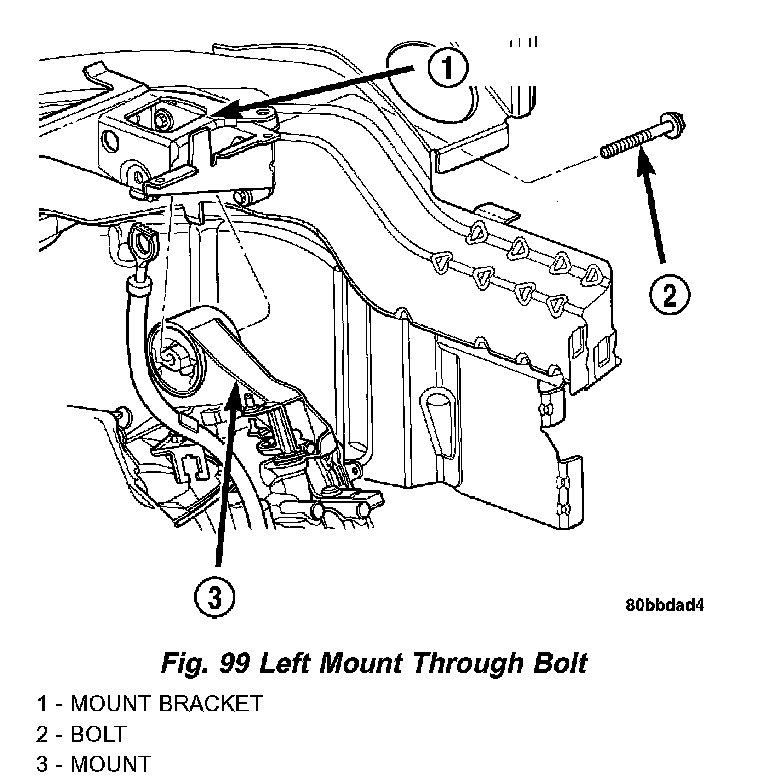 1

2

3

80bbdad4

Fig. 99 Left Mount Through Bolt

1 - MOUNT BRACKET
2 - BOLT
3 - MOUNT