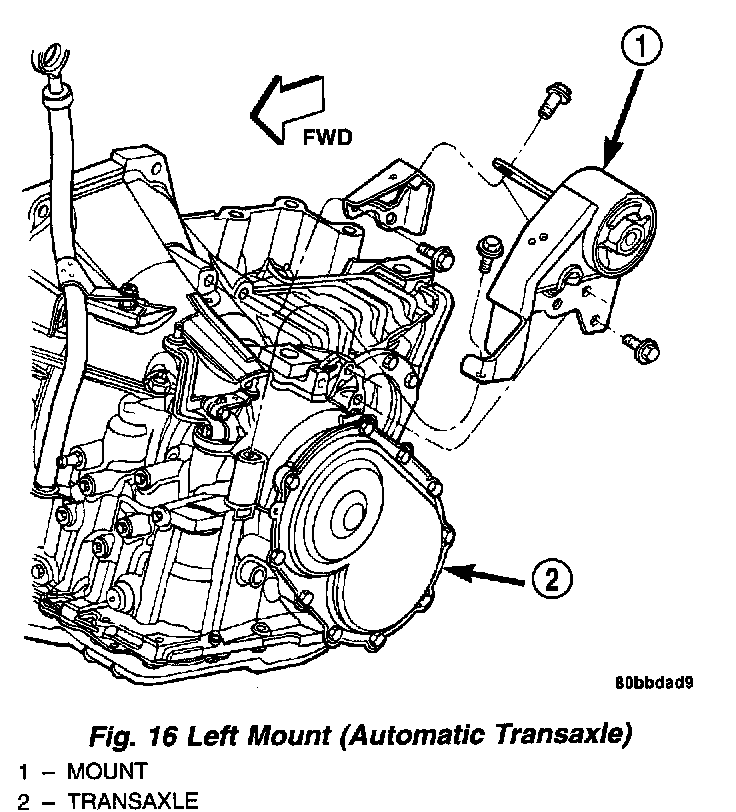 1

FWD

2

80bbdad9

Fig. 16 Left Mount (Automatic Transaxle)

1 – MOUNT
2 – TRANSAXLE