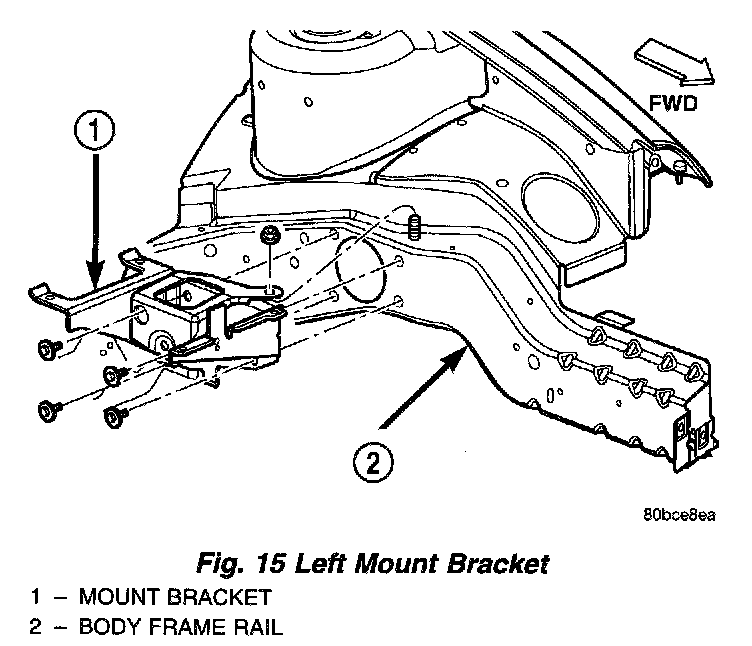 FWD

1

2

80bce8ea

Fig. 15 Left Mount Bracket

1 – MOUNT BRACKET
2 – BODY FRAME RAIL